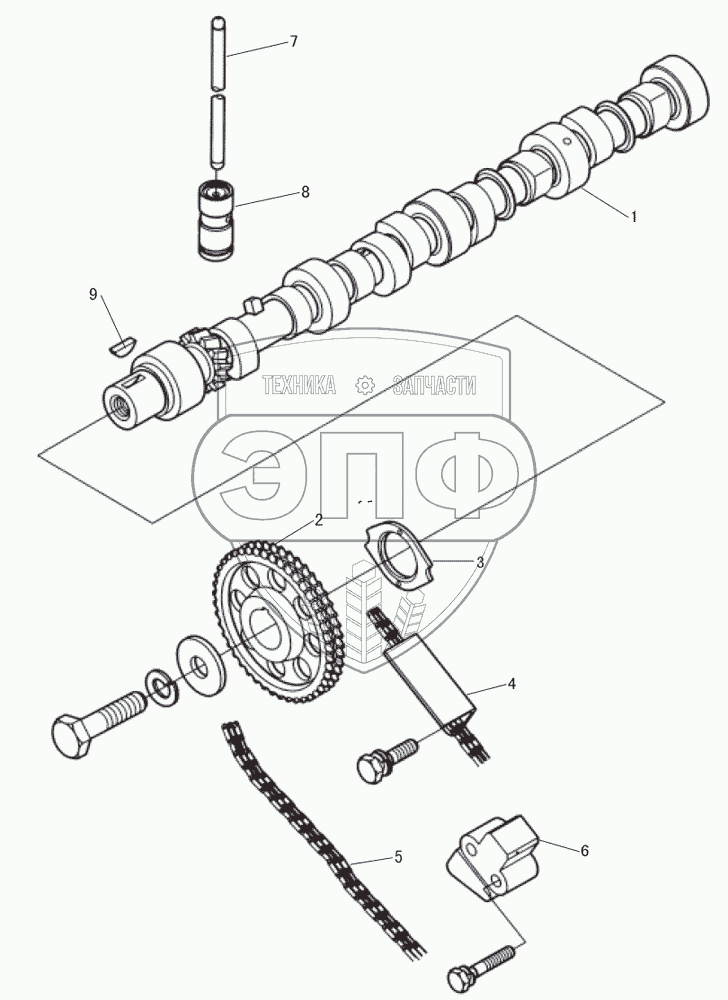 7
8
1
9
ТЕХНИКА ЗАПЧАСТИ
ЭПФ
2
3
4
5
6