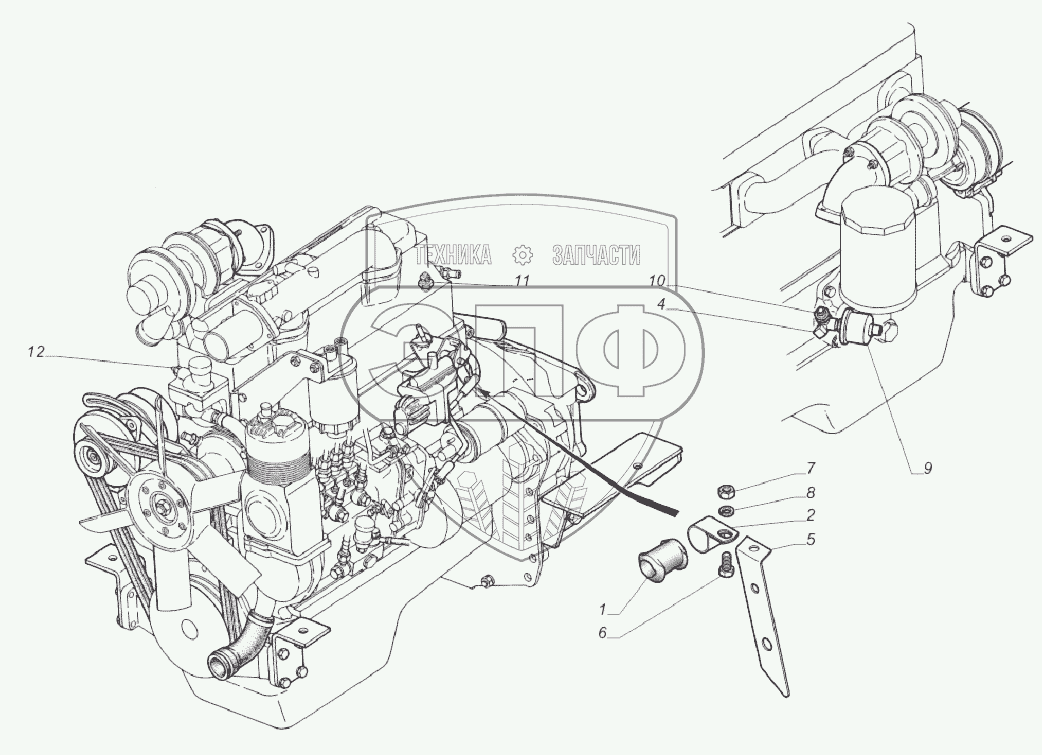 ТЕХНИКА ЗАПЧАСТИ
ЭЛФ

11
10
4
12
9
7
8
2
5
1
6