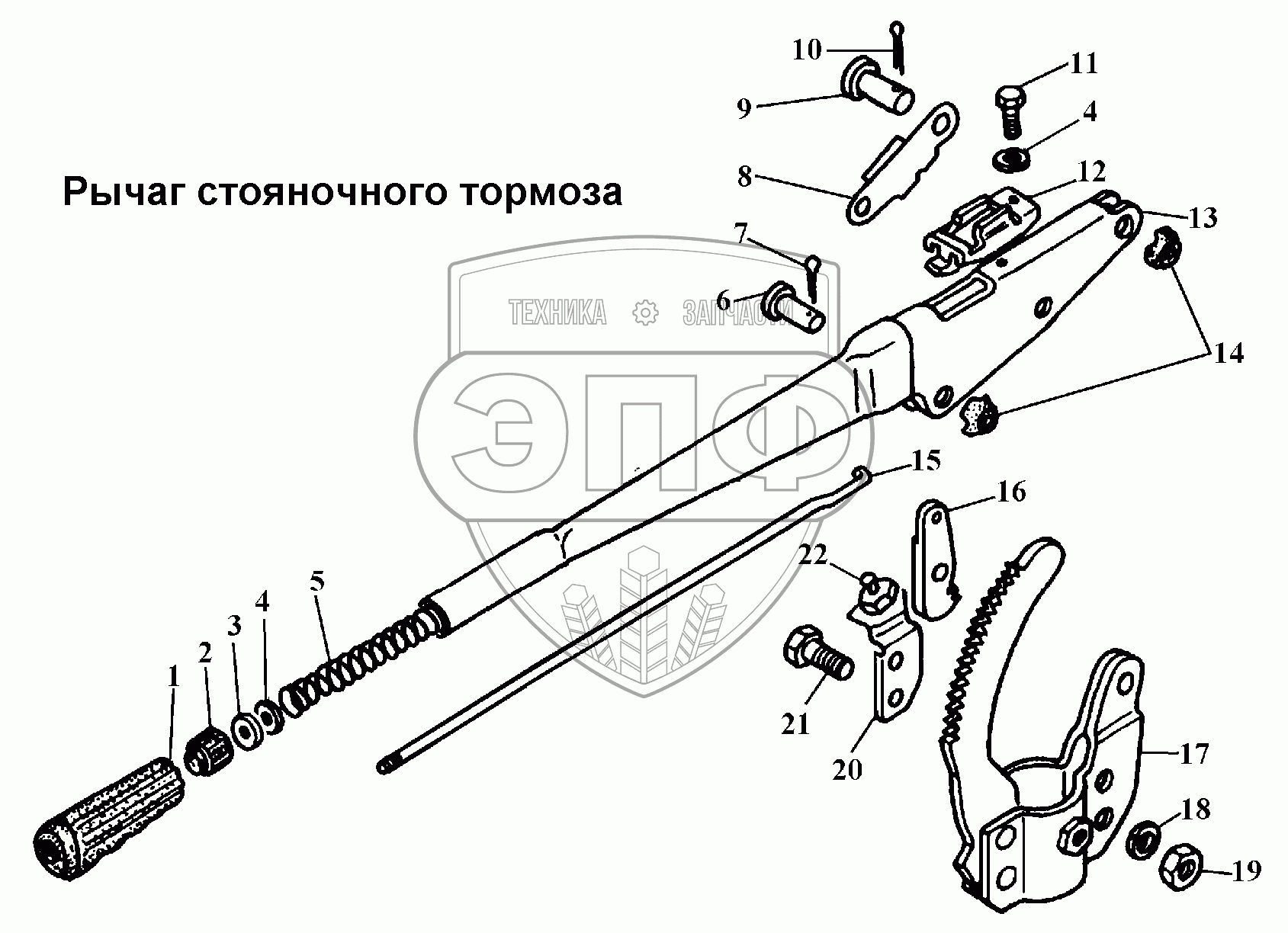 Рычаг стояночного тормоза

ТЕХНИКА ЗАПЧАСТИ

ЭПФ

10
11
9
4
8
12
13
7
6
14
15
16
22
5
4
3
2
1
21
20
17
18
19