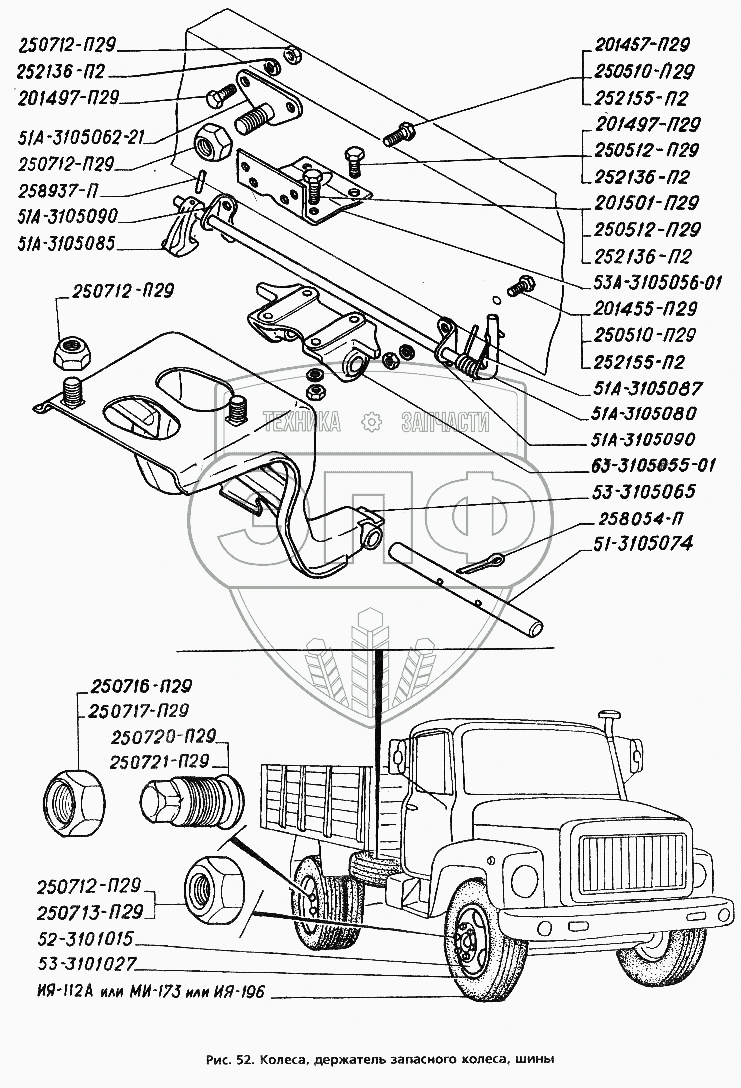 250712-П29
252136-П2
201497-П29
51А-3105062-21
250712-П29
258937-П
51А-3105090
51А-3105085
250712-П29
201457-П29
250510-П29
252155-П2
201497-П29
250512-П29
252136-П2
201501-П29
250512-П29
252136-П2
53А-3105056-01
201455-П29
250510-П29
252155-П2
51А-3105087
51А-3105080
51А-3105090
63-3105055-01
53-3105065
258054-П
51-3105074
ТЕХНИКА ЗАПЧАСТИ
ЗПФ
250716-П29
250717-П29
250720-П29
250721-П29
250712-П29
250713-П29
52-3101015
53-3101027
ИЯ-112А или МИ-173 или ИЯ-196

Рис. 52. Колеса, держатель запасного колеса, шины