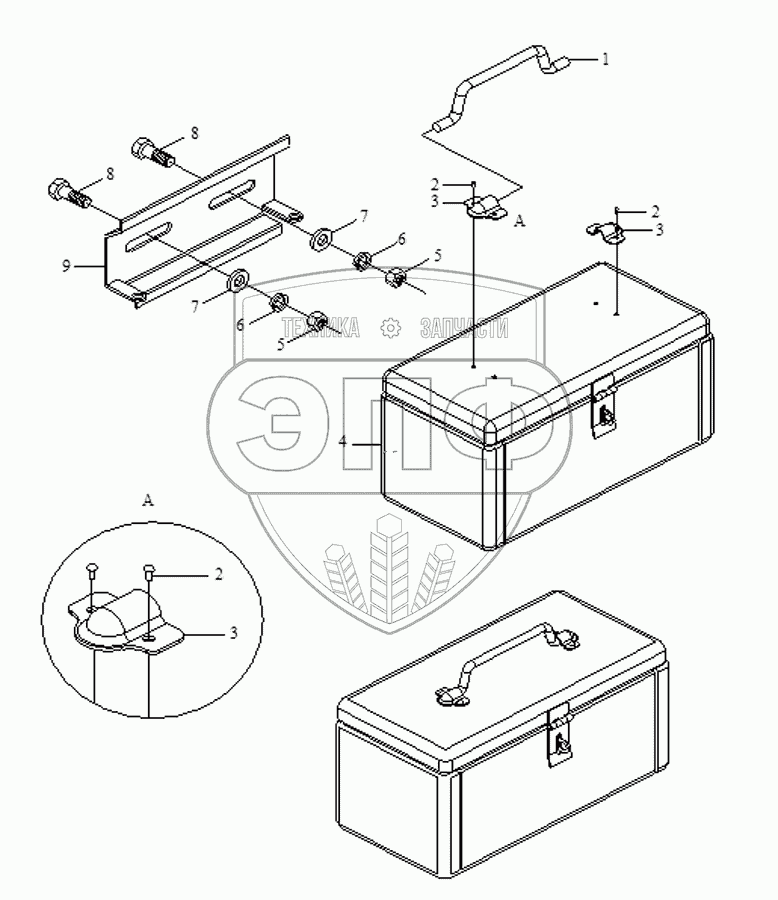 1
8
8
2
3
A
2
3
7
6
5
9
7
6
5
ТЕХНИКА ЗАПЧАСТИ
ЭПФ
4
A
2
3