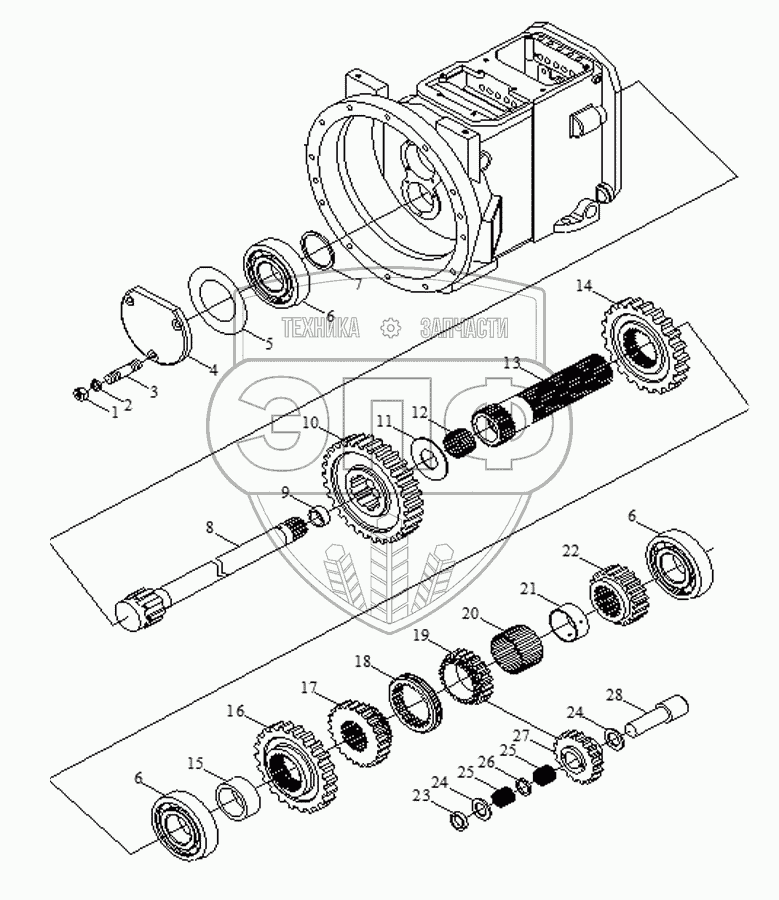 ТЕХНИКА ЗАПЧАСТИ
ЭЛФ

7
6
5
4
3
2
1
14
13
12
11
10
9
8
6
22
21
20
19
18
17
16
15
6
28
24
27
25
26
25
24
23