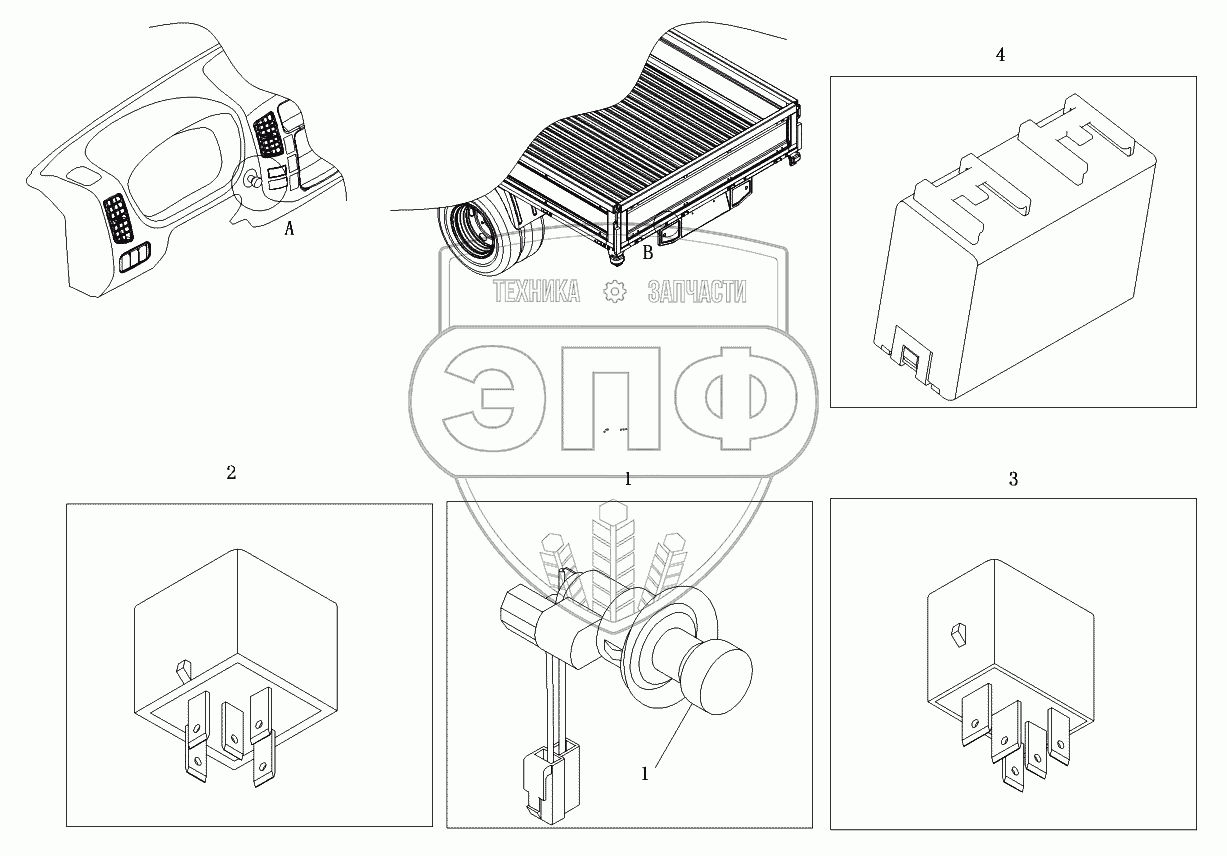 A

B

4

ТЕХНИКА ЗАПЧАСТИ

ЭПФ

2

1

3

1