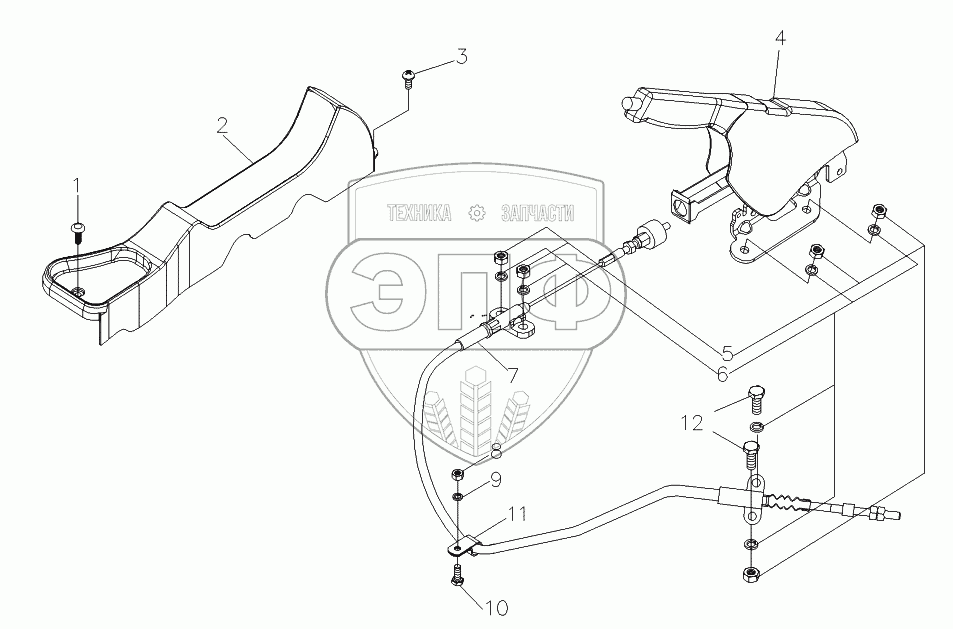 3
4
2
1
ТЕХНИКА ЗАПЧАСТИ
ЭПФ
5
6
7
12
8
9
11
10