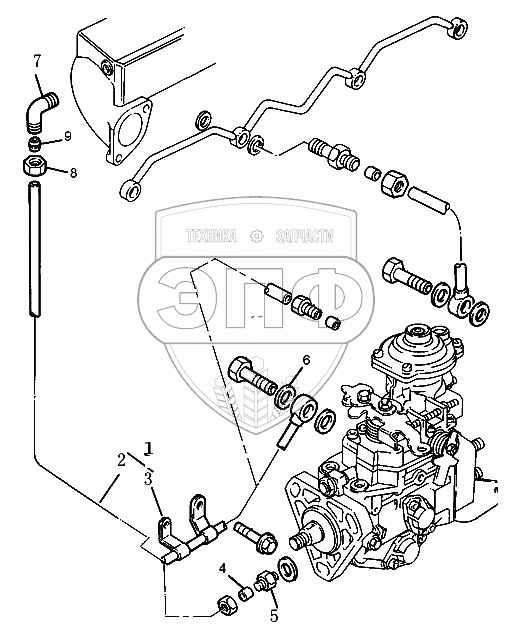 7
9
8
ТЕХНИКА ЗАПЧАСТИ
ЭПФ
6
1
2
3
4
5