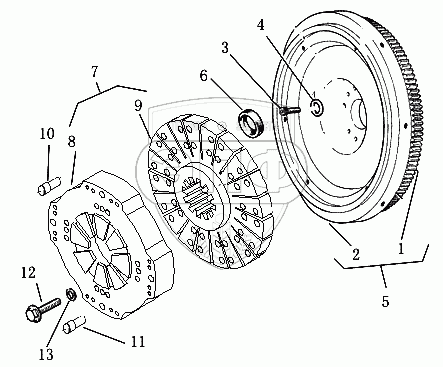 4
3
6
7
9
10
8
12
13
11
2
1
5