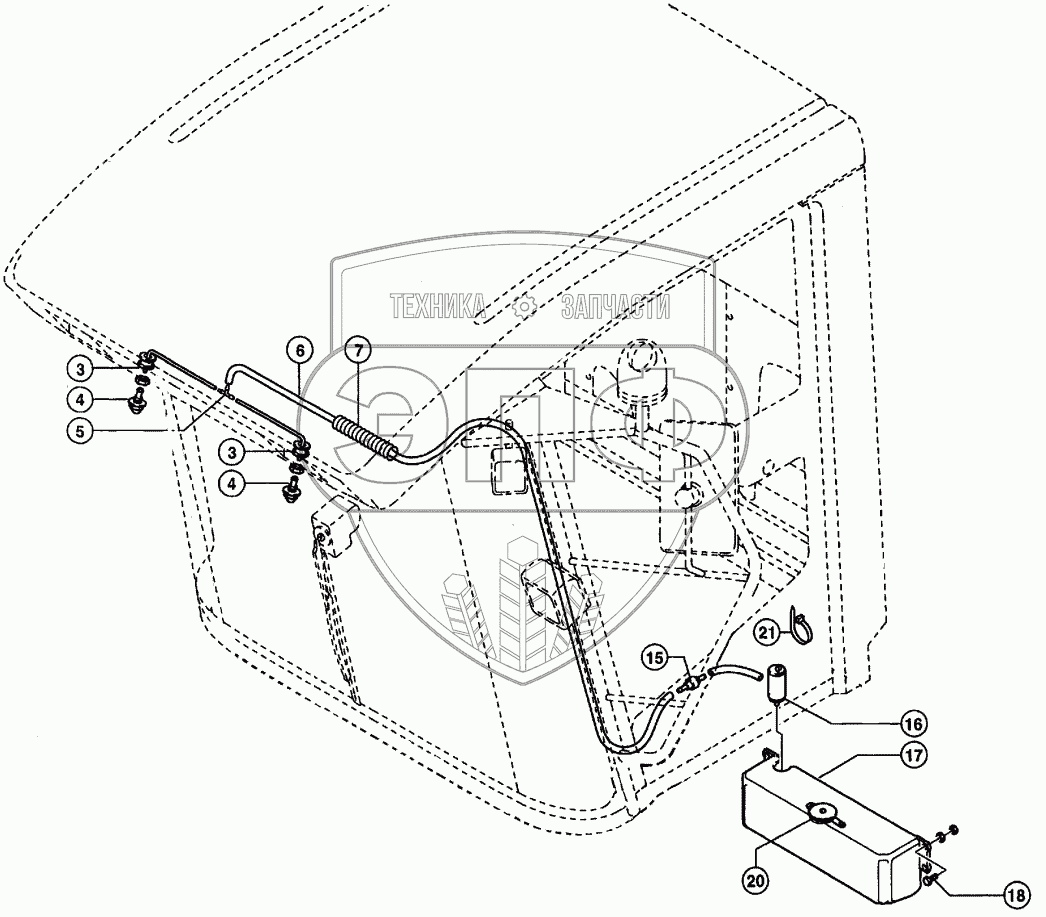 ТЕХНИКА ЗАПЧАСТИ
ЭПФ
3
4
5
6
7
3
4
15
21
16
17
20
18