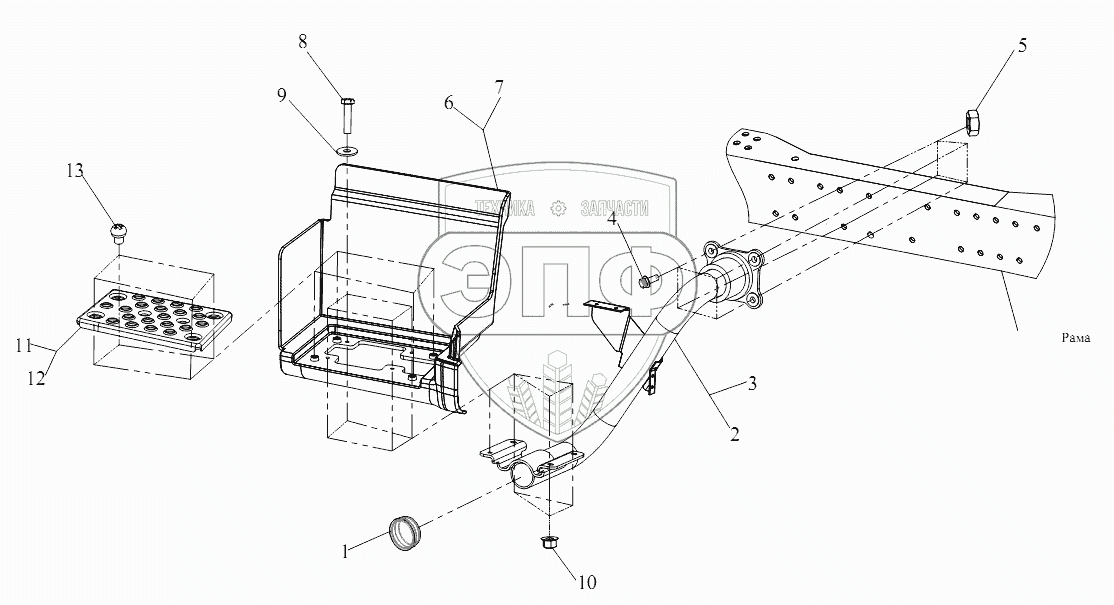 8
9
7
6
5
13
ТЕХНИКА ЗАПЧАСТИ
ЭПФ
4
11
12
Рама
3
2
1
10