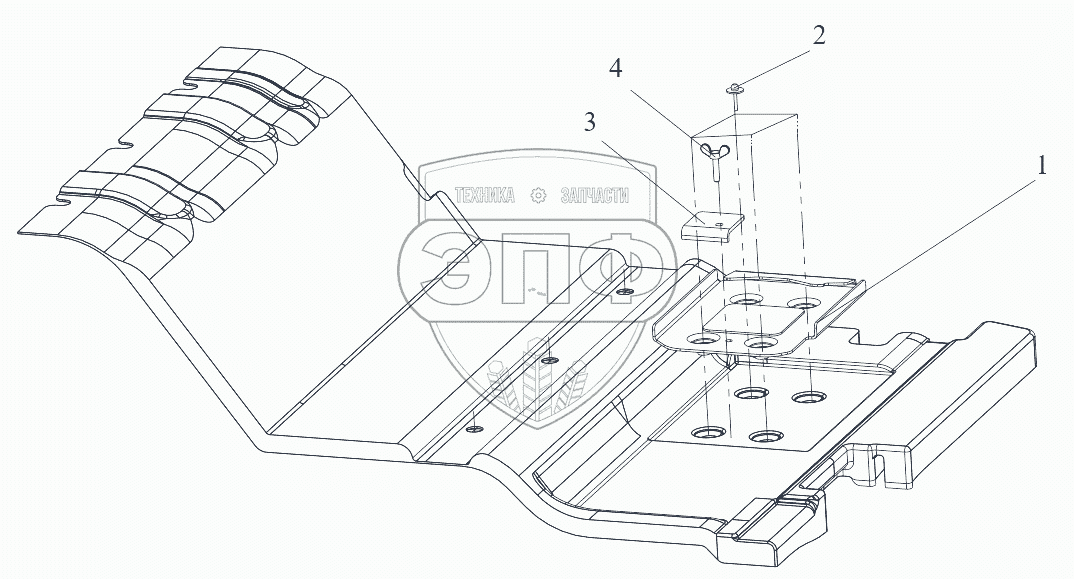 2
4
3
1
ТЕХНИКА ЗАПЧАСТИ
ЭПФ