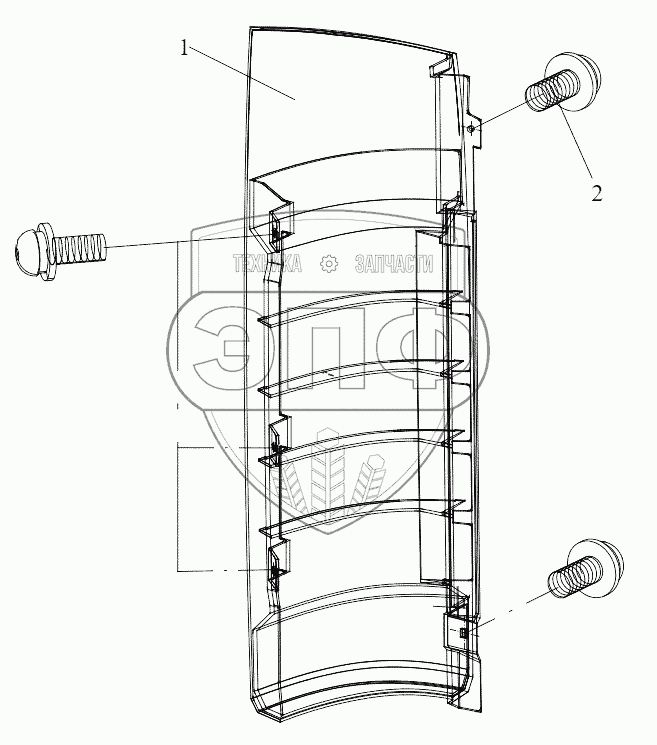 1

2

ТЕХНИКА ЗАПЧАСТИ

ЭПФ