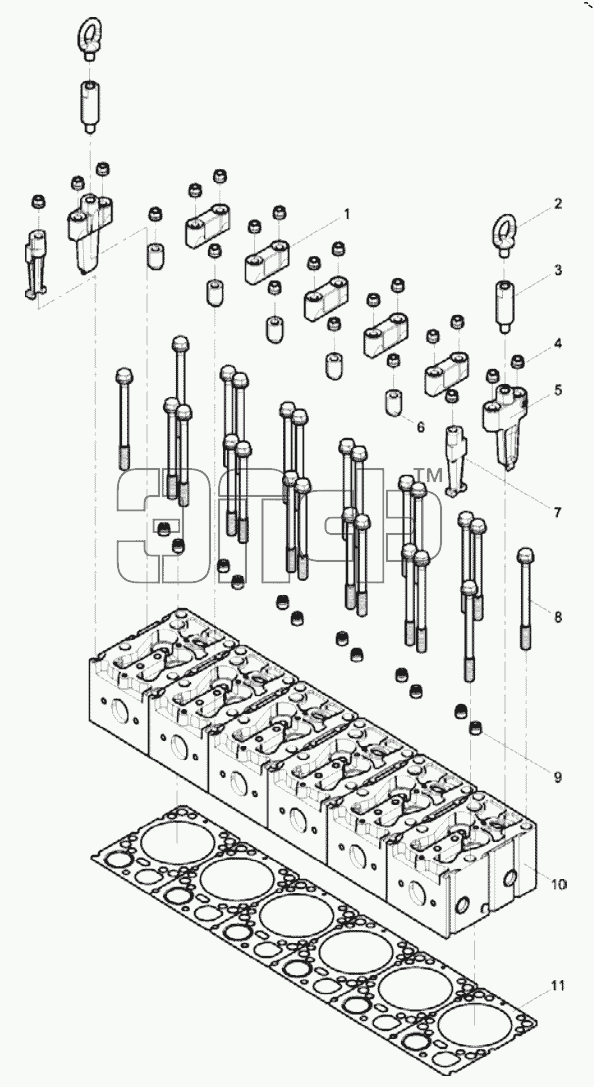 1
2
3
4
5
6
7
8
9
10
11
™