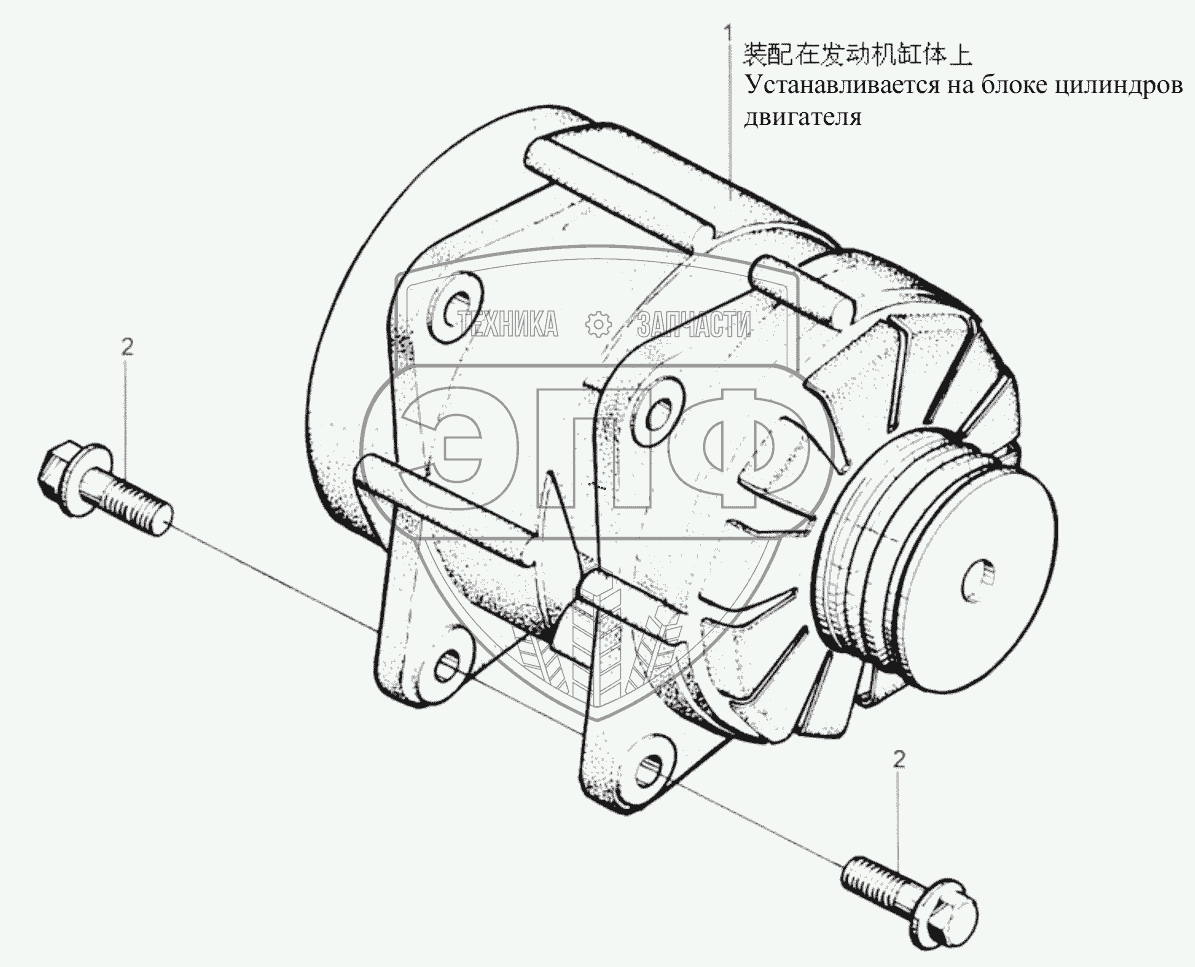 1
装配在发动机缸体上
Устанавливается на блоке цилиндров двигателя

ТЕХНИКА ЗАПЧАСТИ
ЭПФ

2

2