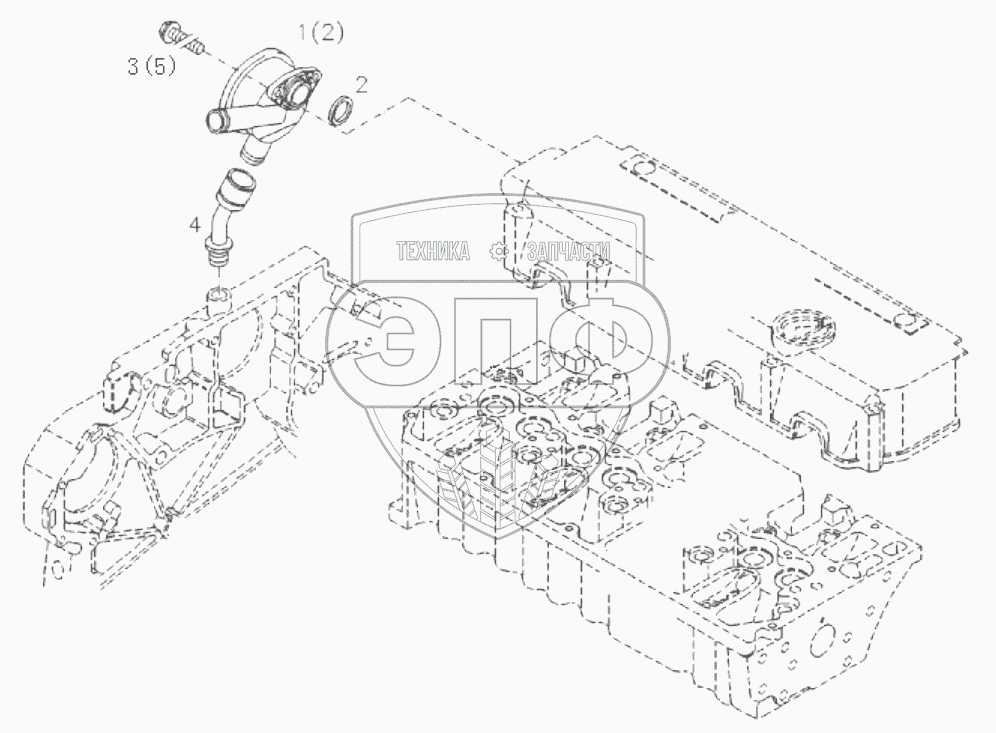 1(2)
3(5)
2
4
ТЕХНИКА ЗАПЧАСТИ
ЭПФ