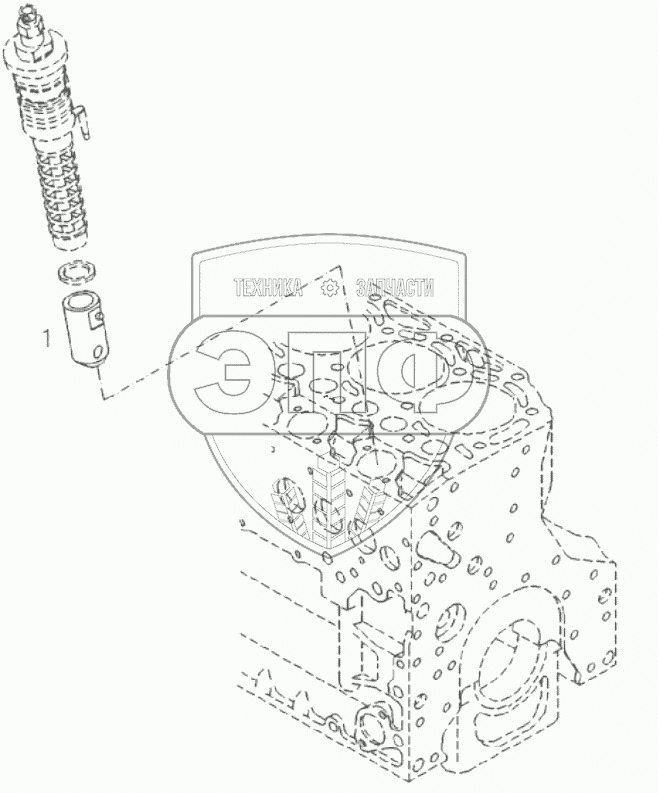 ТЕХНИКА ЗАПЧАСТИ
ЭПФ
1