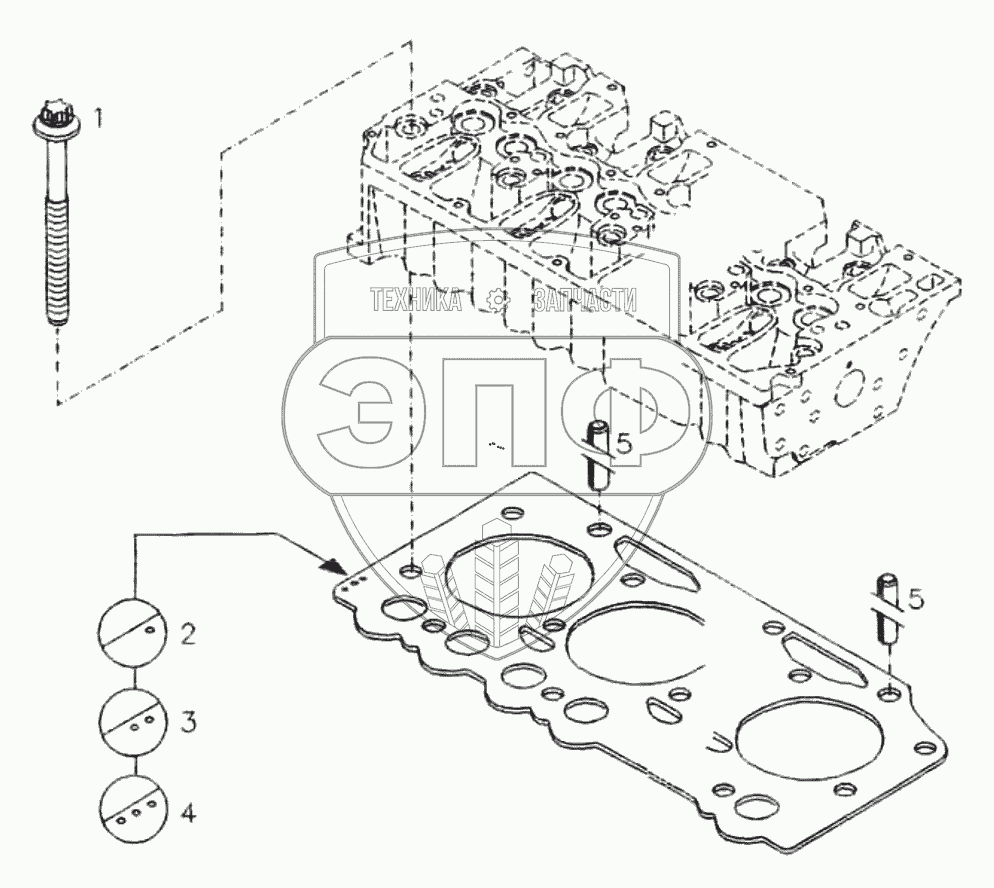 1
ТЕХНИКА ЗАПЧАСТИ
ЭПФ
5
5
2
3
4