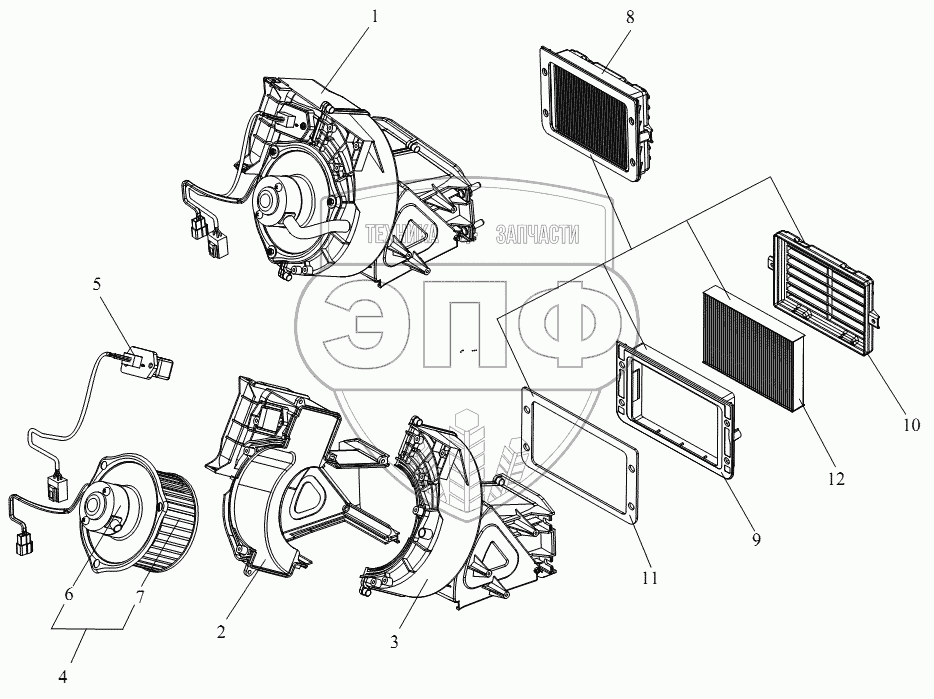 1
8
ТЕХНИКА ЗАПЧАСТИ
ЭПФ
5
10
12
9
11
6
7
2
3
4