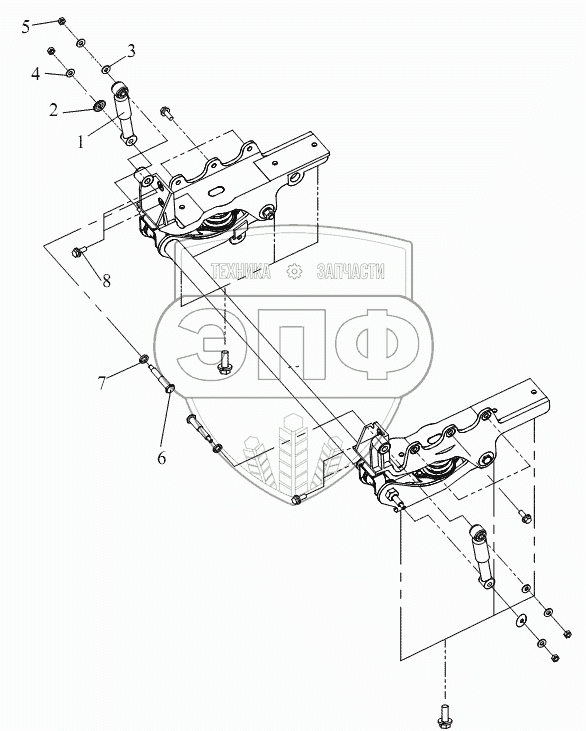 5
3
4
2
1
8
ТЕХНИКА ЗАПЧАСТИ
ЭПФ
7
6