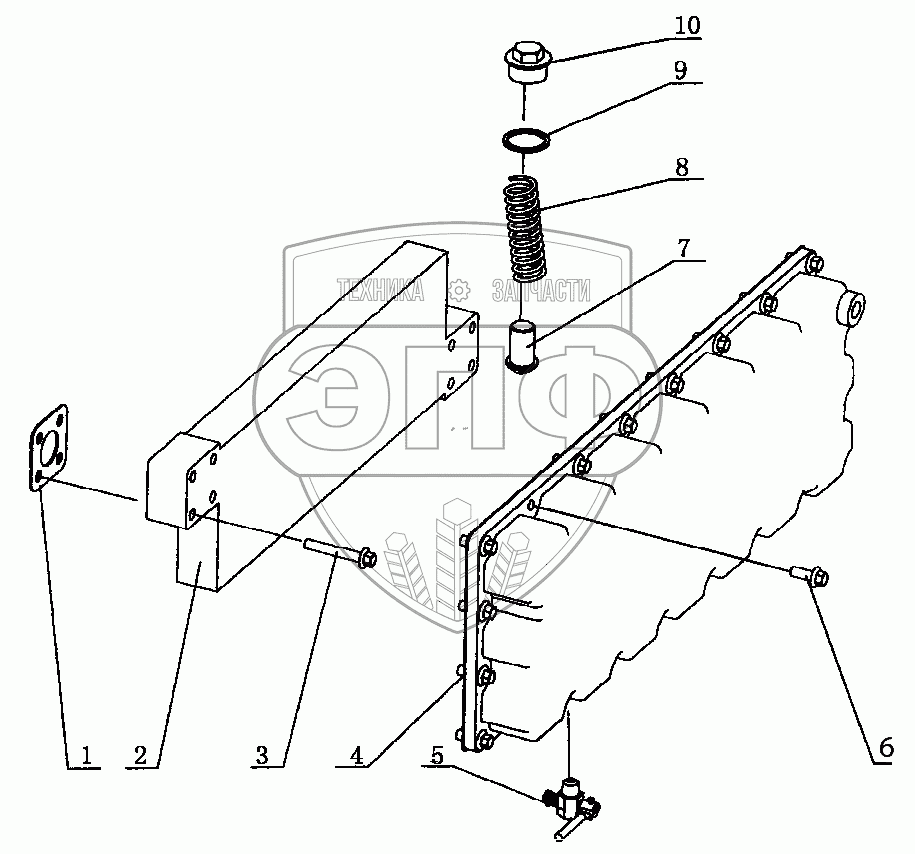 10
9
8
7
ТЕХНИКА ЗАПЧАСТИ
ЭПФ
1
2
3
4
5
6