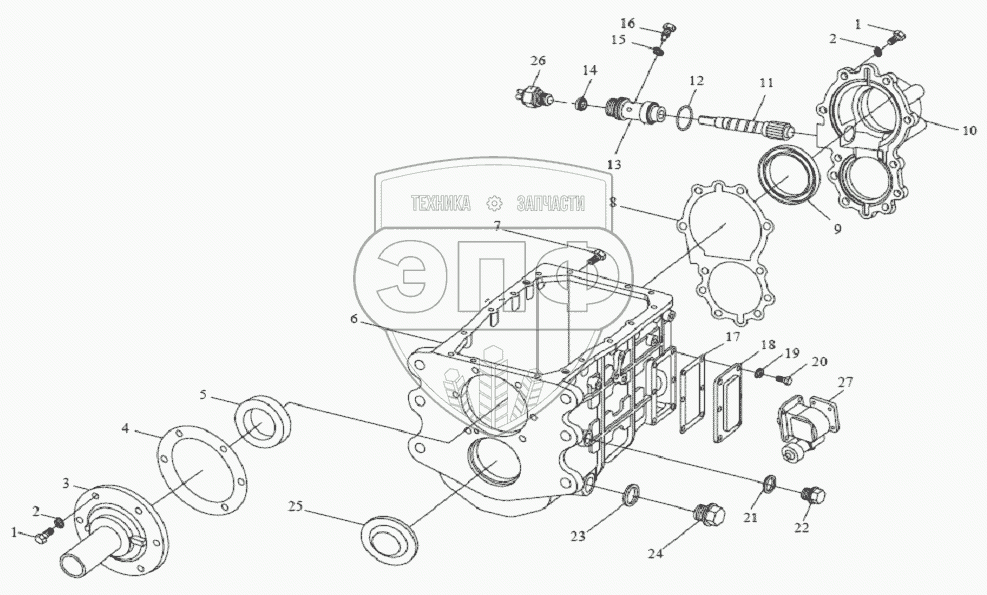 16
15
1
2
26
14
12
11
10
13
ТЕХНИКА ЗАПЧАСТИ
8
9
7
ЭПФ
6
17
18
19
20
27
5
4
3
2
1
25
23
24
21
22