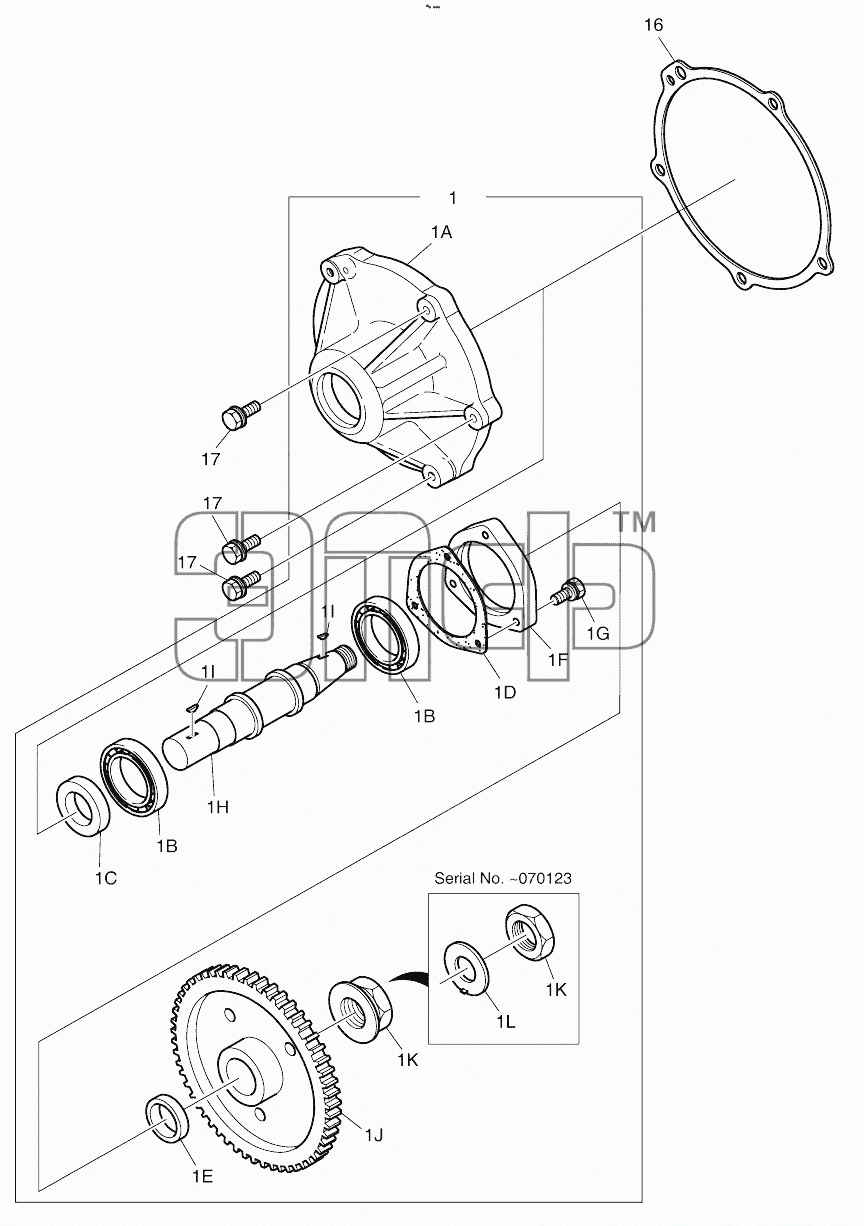 16

1

1A

17

17

17

TM

1I

1I

1G

1F

1D

1B

1H

1B

1C

Serial No. ~070123

1K

1L

1K

1J

1E