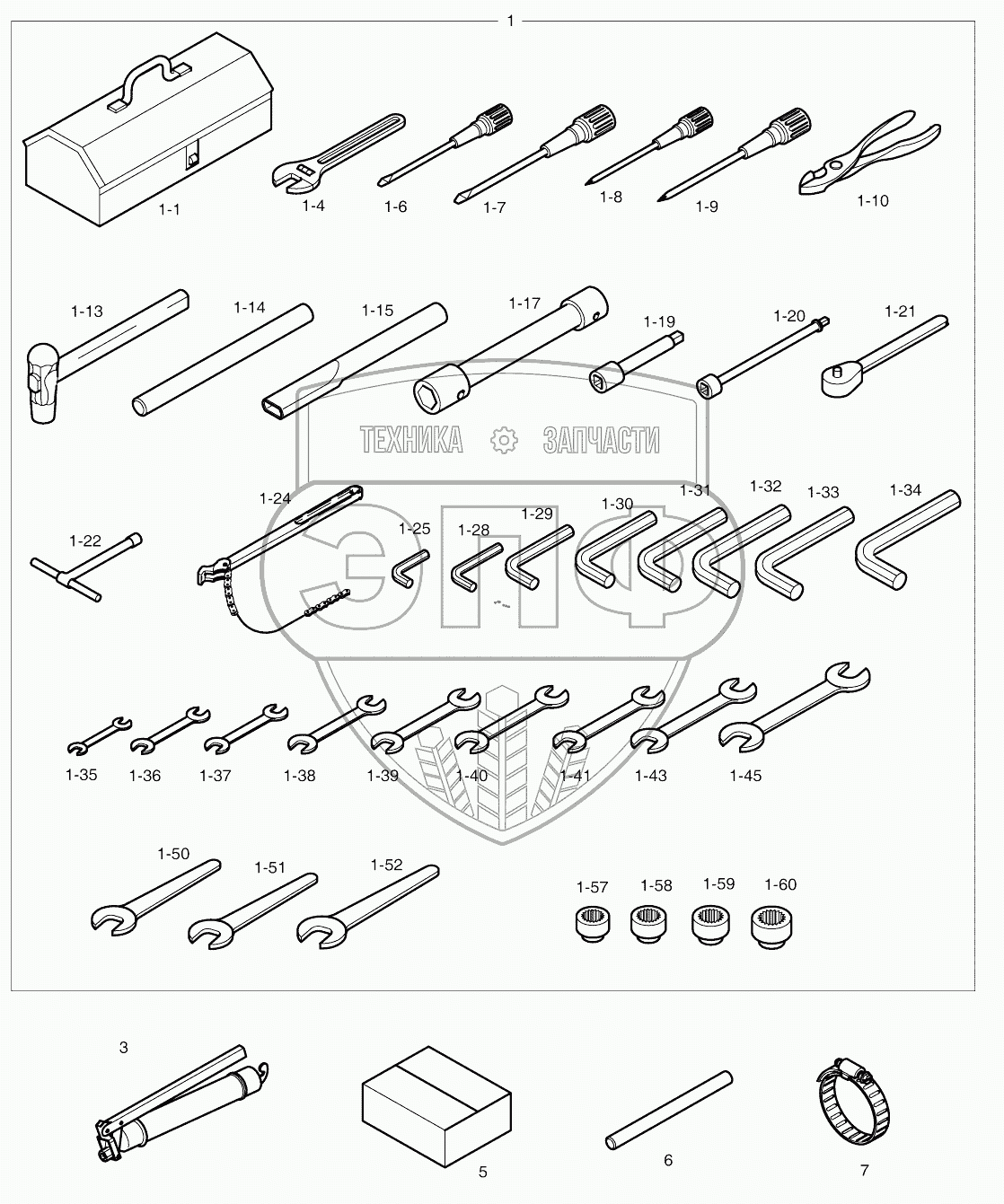 1

1-1
1-4
1-6
1-7
1-8
1-9
1-10

1-13
1-14
1-15
1-17
1-19
1-20
1-21

ТЕХНИКА ЗАПЧАСТИ

ЭПФ

1-22
1-24
1-25
1-28
1-29
1-30
1-31
1-32
1-33
1-34

1-35
1-36
1-37
1-38
1-39
1-40
1-41
1-43
1-45

1-50
1-51
1-52
1-57
1-58
1-59
1-60

3
5
6
7