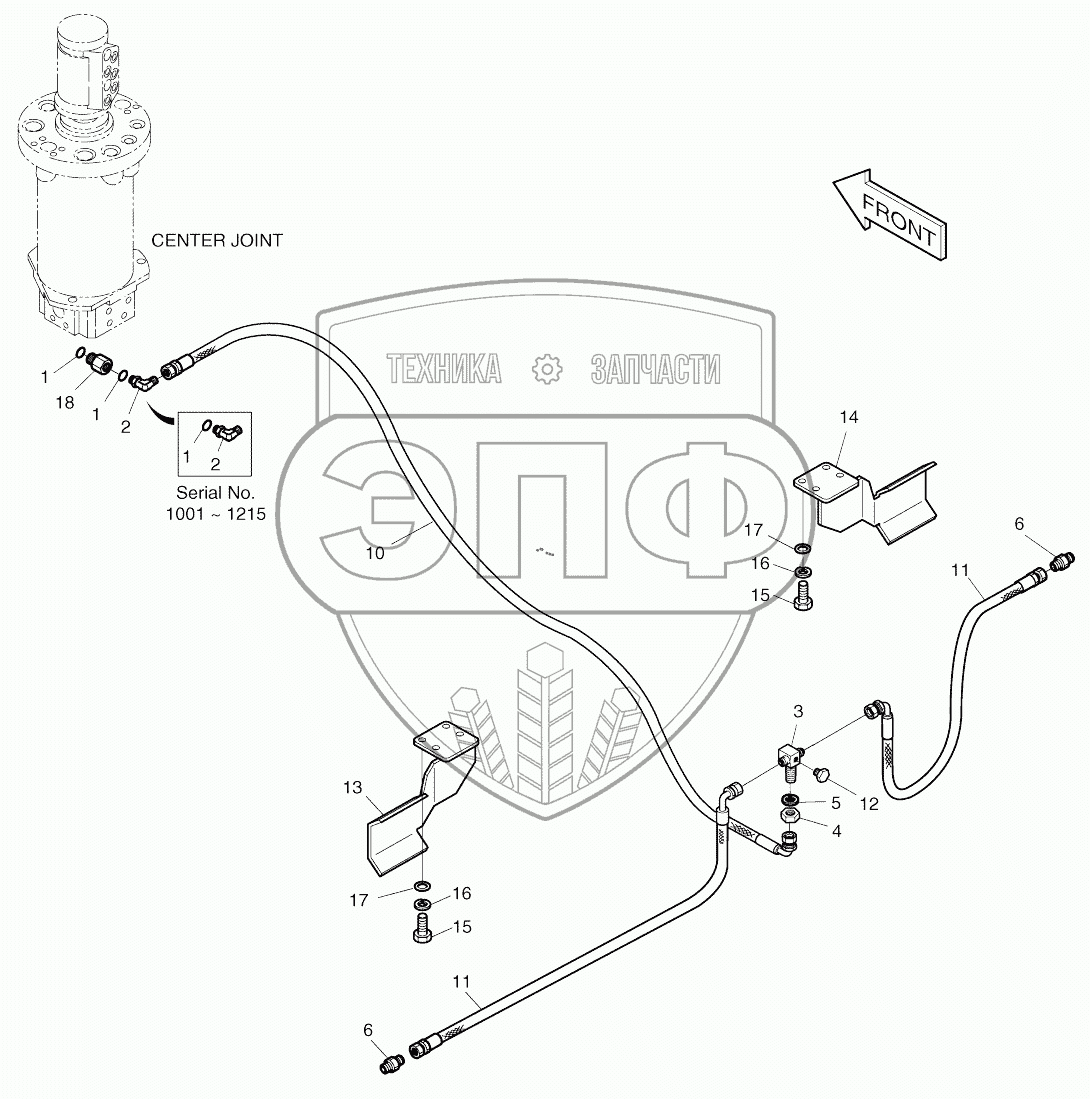 CENTER JOINT

FRONT

ТЕХНИКА ЗАПЧАСТИ

ЭПФ

1
18
1
2

1
2
Serial No.
1001 ~ 1215

10

14

17
16
15

6
11

3

12
5
4

13

17
16
15

11

6