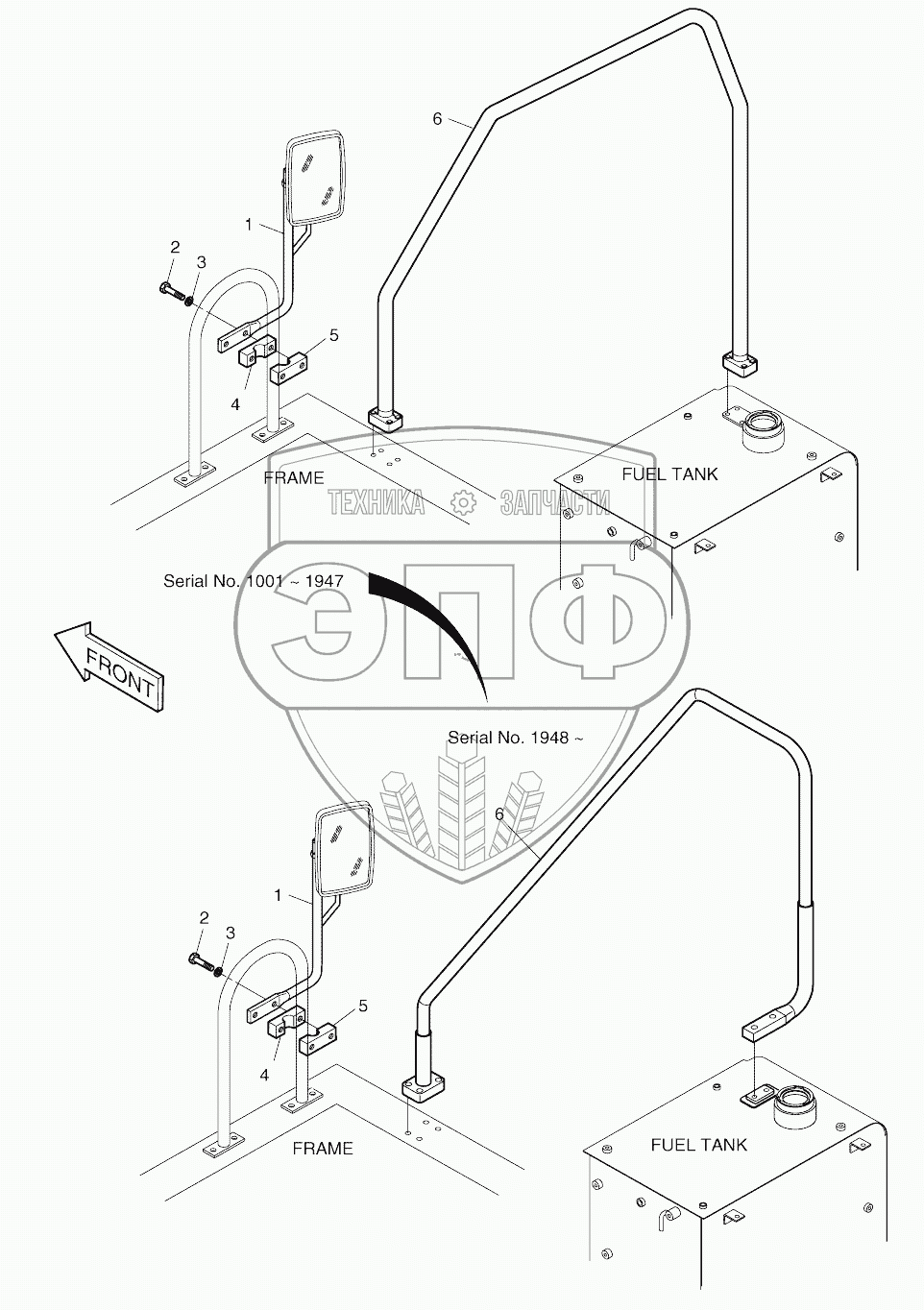 6
1
2
3
5
4
FRAME
FUEL TANK
ТЕХНИКА ЗАПЧАСТИ
ЭПФ
Serial No. 1001 ~ 1947
FRONT
Serial No. 1948 ~
6
1
2
3
5
4
FRAME
FUEL TANK