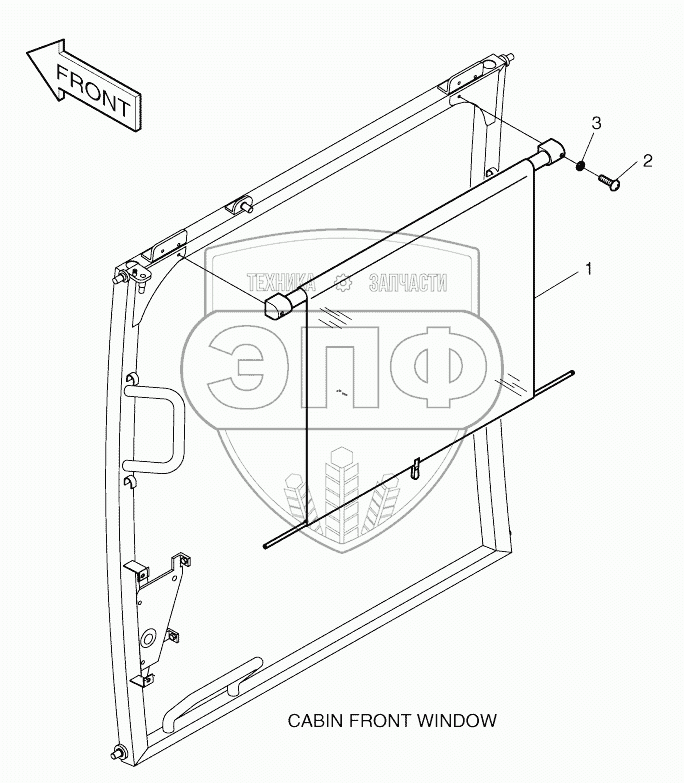 FRONT

3

2

1

ТЕХНИКА ЗАПЧАСТИ

ЭПФ

CABIN FRONT WINDOW