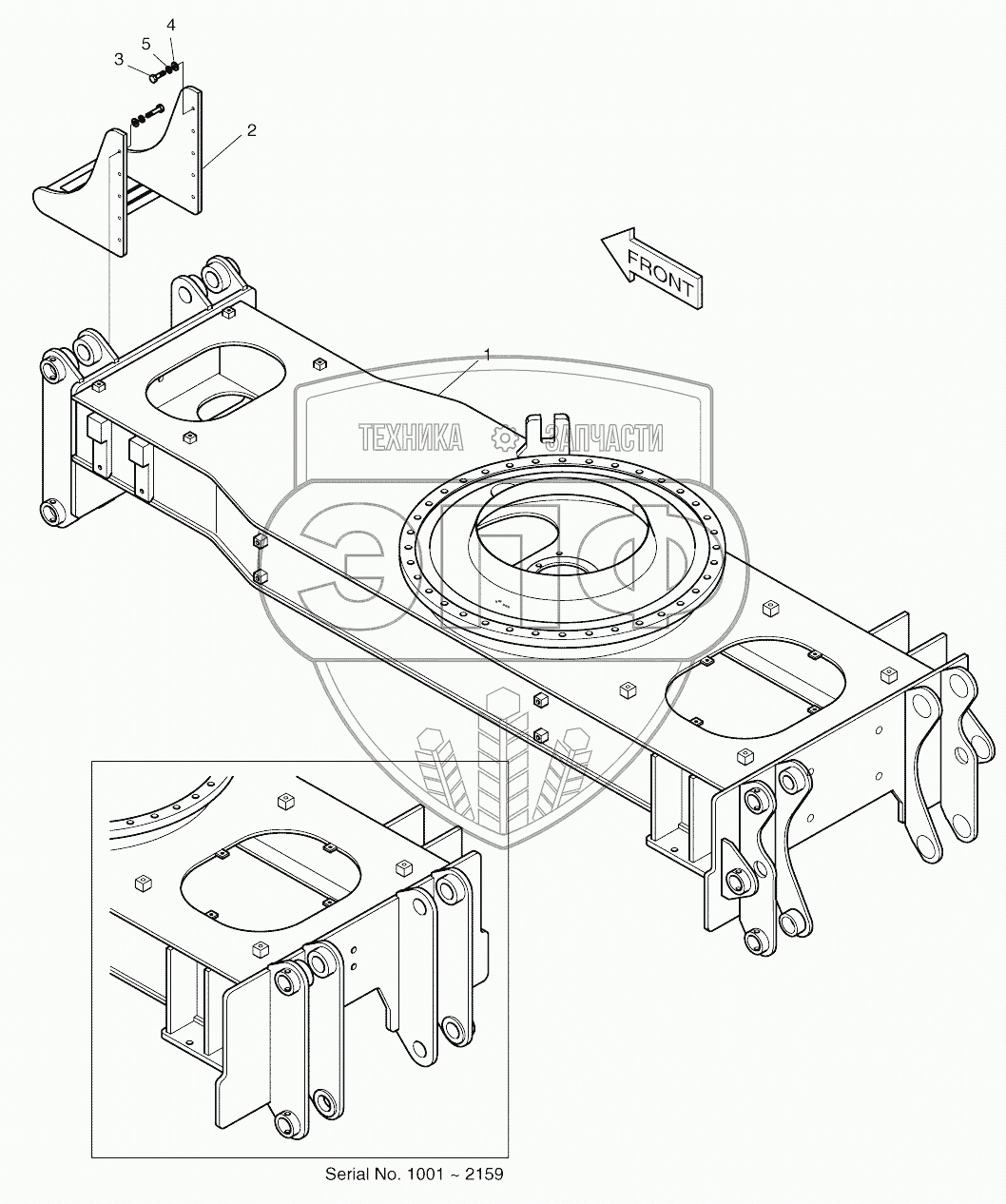 4
5
3
2
FRONT
1
ТЕХНИКА ЗАПЧАСТИ
ЭПФ
Serial No. 1001 ~ 2159