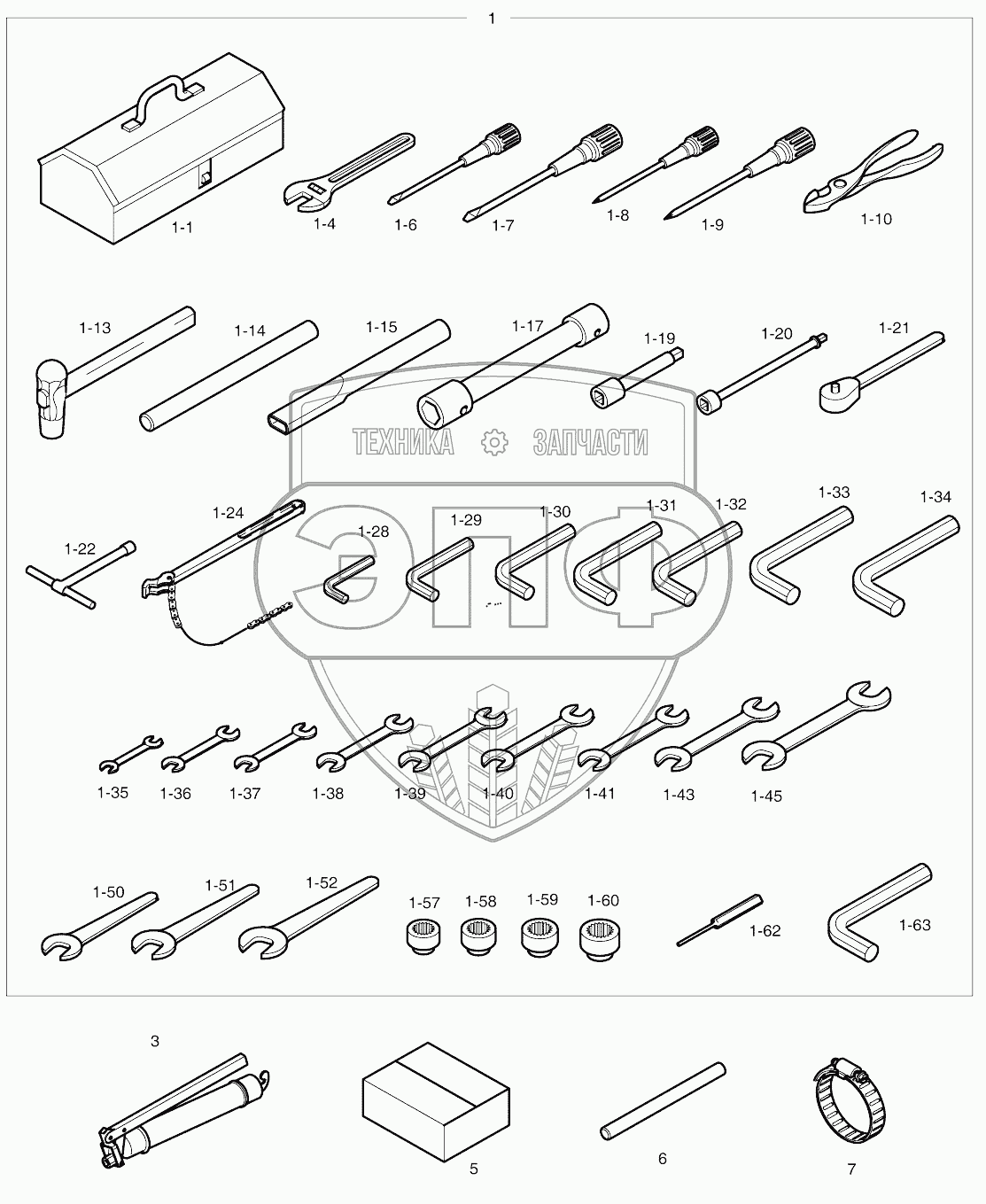 1

1-1
1-4
1-6
1-7
1-8
1-9
1-10

1-13
1-14
1-15
1-17
1-19
1-20
1-21

ТЕХНИКА ЗАПЧАСТИ
ЭПФ

1-22
1-24
1-28
1-29
1-30
1-31
1-32
1-33
1-34

1-35
1-36
1-37
1-38
1-39
1-40
1-41
1-43
1-45

1-50
1-51
1-52
1-57
1-58
1-59
1-60
1-62
1-63

3
5
6
7