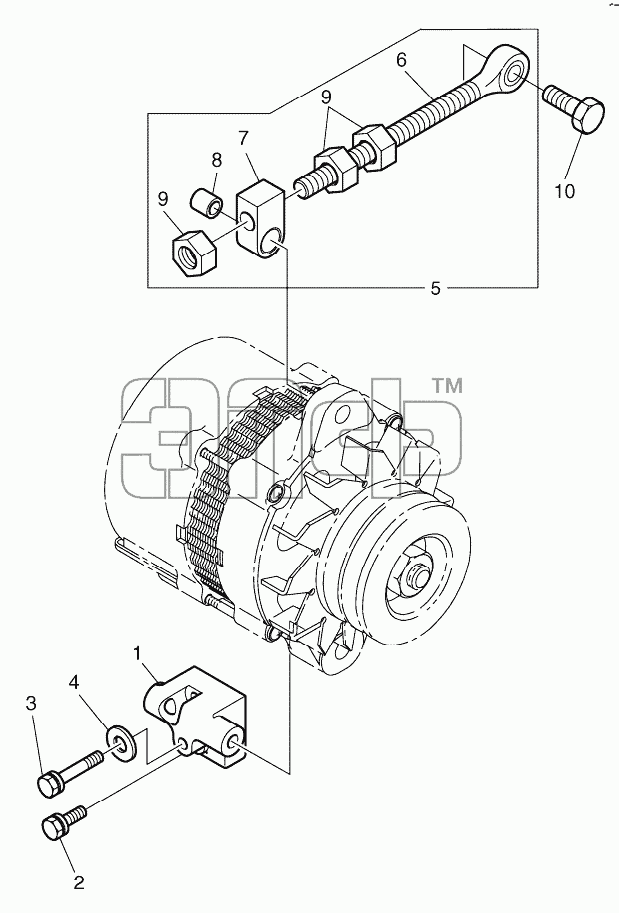 6
9
7
8
9
10
5
™
1
4
3
2