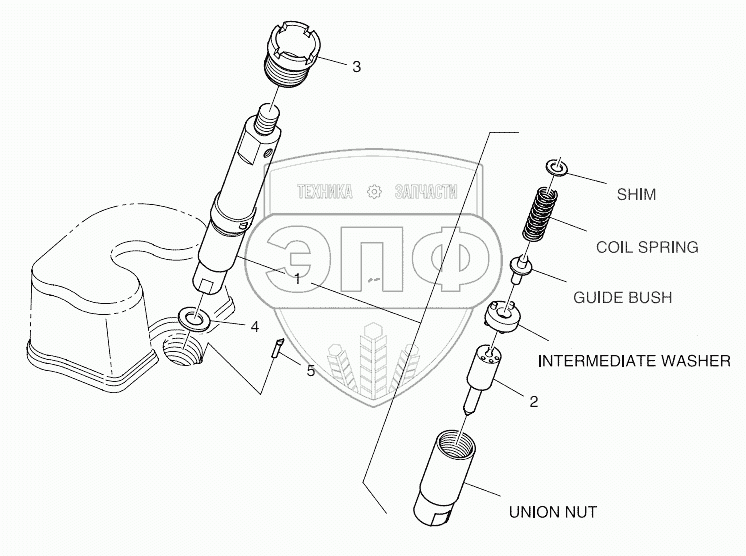 3

ТЕХНИКА ЗАПЧАСТИ

ЭПФ

SHIM

COIL SPRING

1

GUIDE BUSH

4

INTERMEDIATE WASHER

5

2

UNION NUT