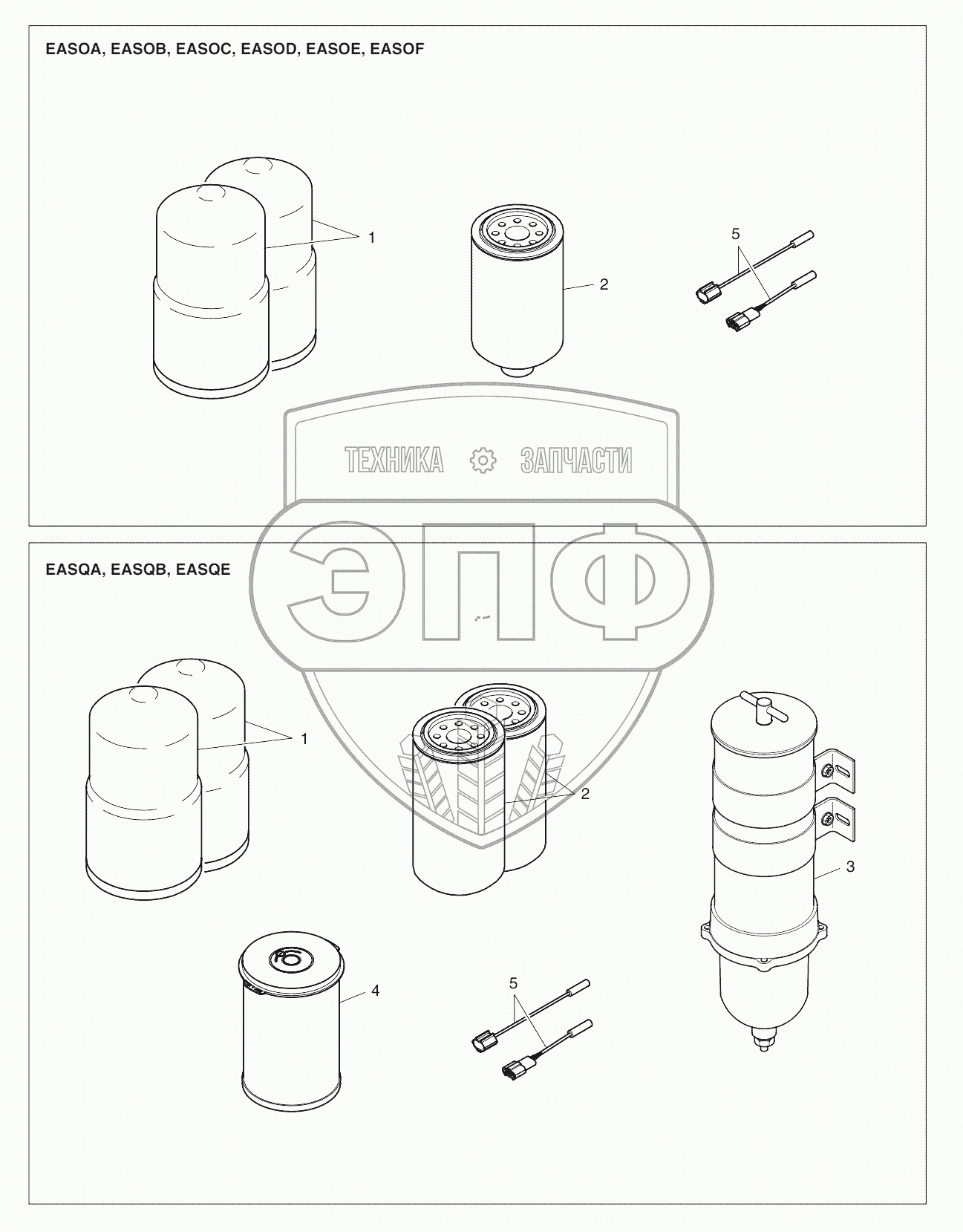 EASOA, EASOB, EASOC, EASOD, EASOE, EASOF

1

2

5

ТЕХНИКА ЗАПЧАСТИ

ЭПФ

EASQA, EASQB, EASQE

1

2

3

4

5