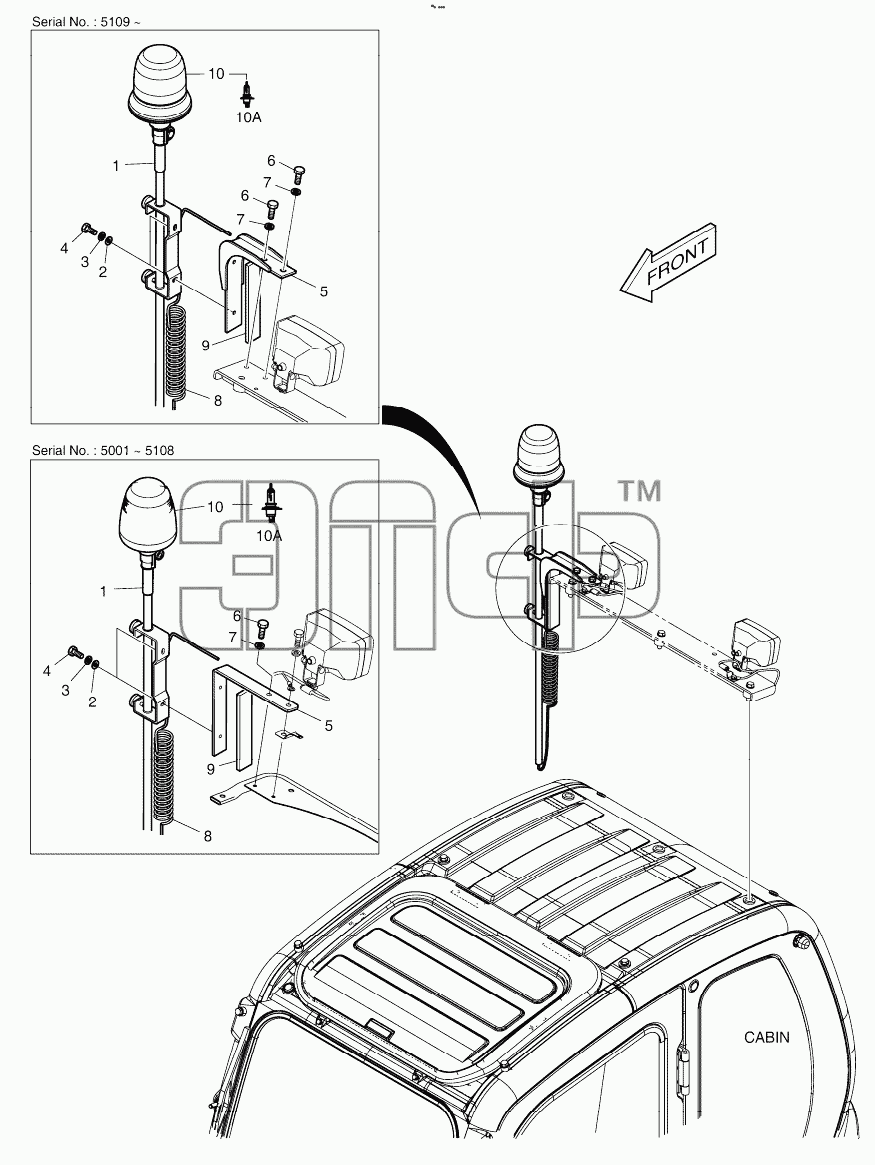 Serial No. : 5109 ~

10
10A
1
6
7
6
7
4
3
2
5
9
8

FRONT

Serial No. : 5001 ~ 5108

10
10A
1
6
7
4
3
2
5
9
8

TM

CABIN