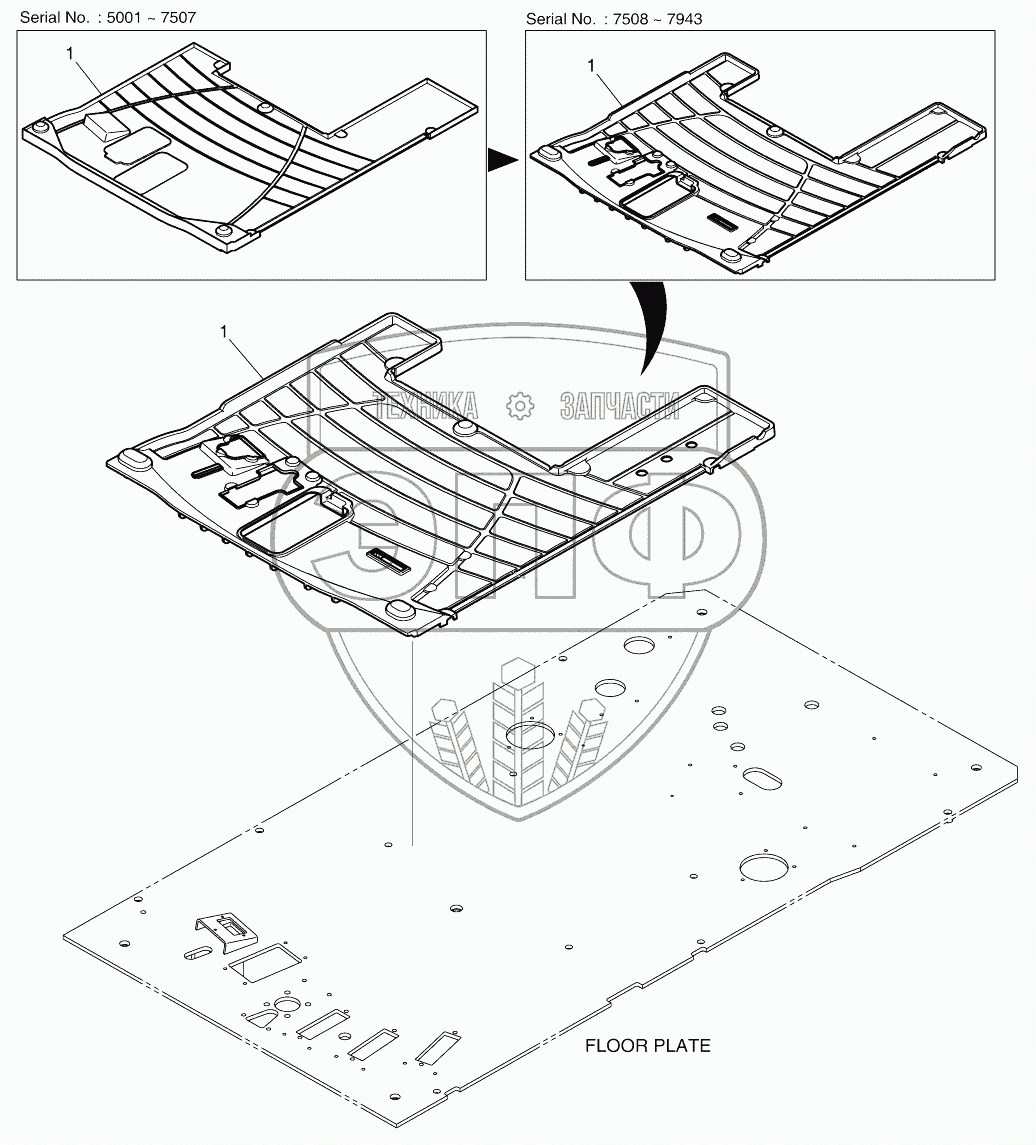 Serial No. : 5001 ~ 7507

1

Serial No. : 7508 ~ 7943

1

1

ТЕХНИКА ЗАПЧАСТИ

ЭПФ

FLOOR PLATE