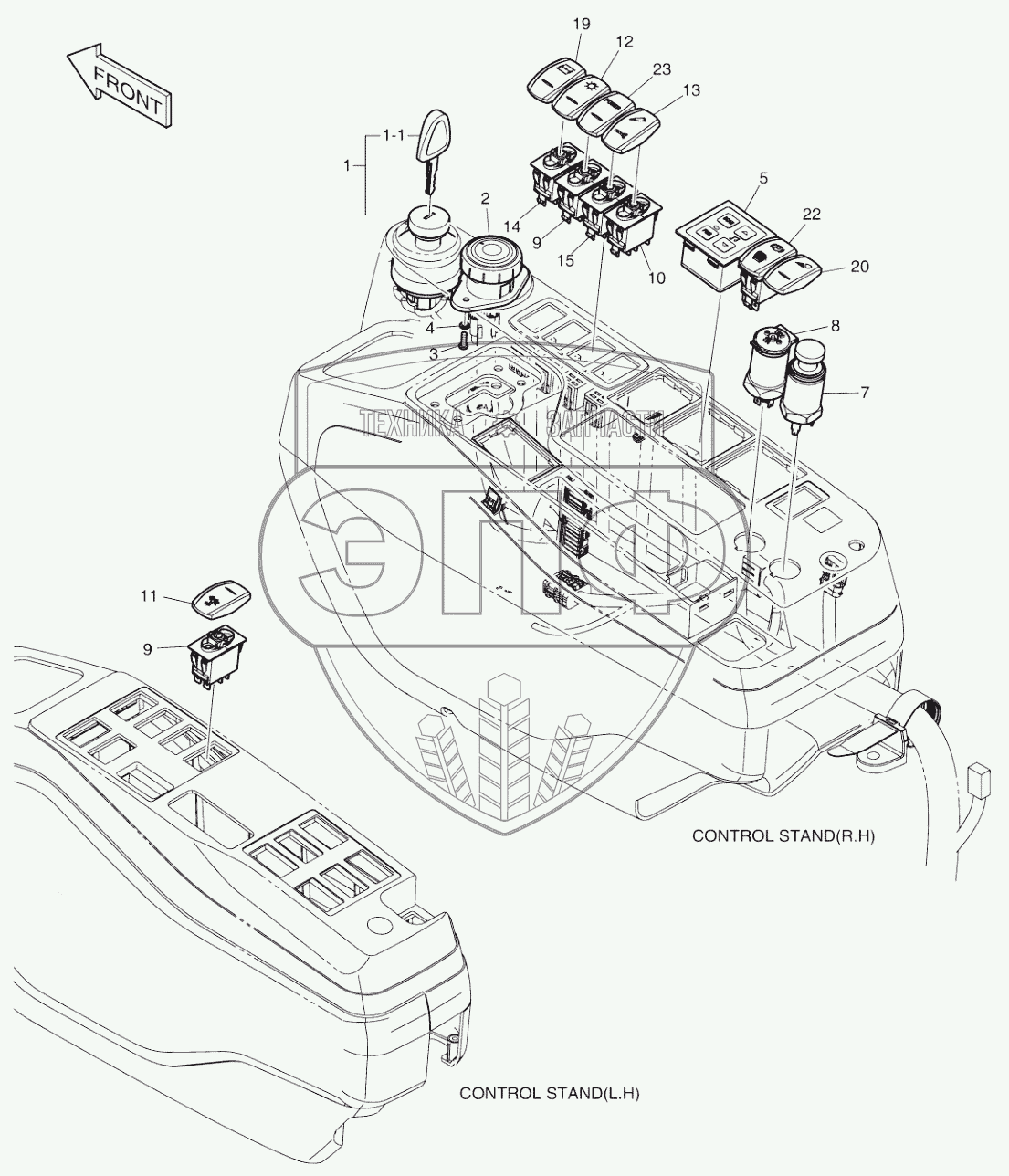 FRONT

19
12
23
13
1-1
1
2
14
9
15
10
5
22
20
4
3
8
7

ТЕХНИКА ЗАПЧАСТИ
ЭПФ

11
9

CONTROL STAND(R.H)

CONTROL STAND(L.H)