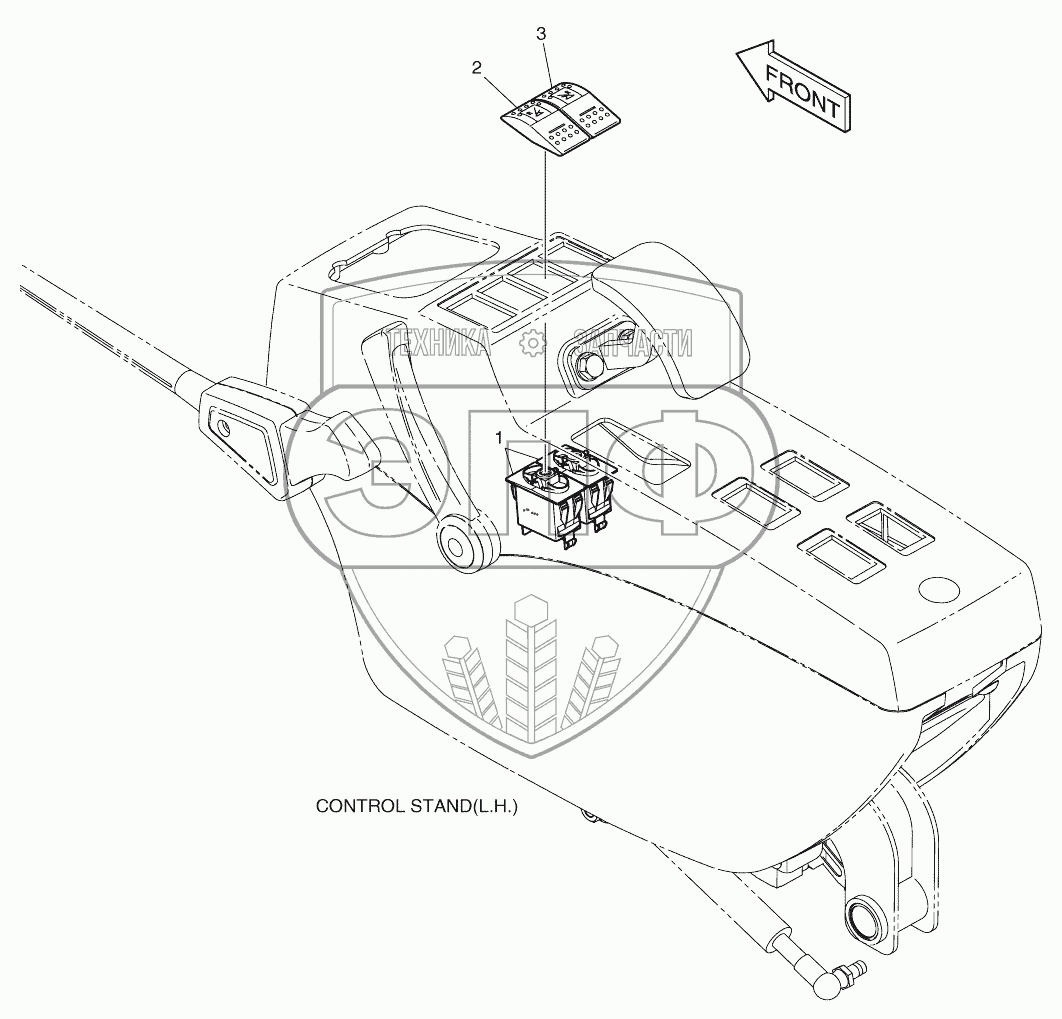 3
2
FRONT
ТЕХНИКА ЗАПЧАСТИ
ЭПФ
1
CONTROL STAND(L.H.)