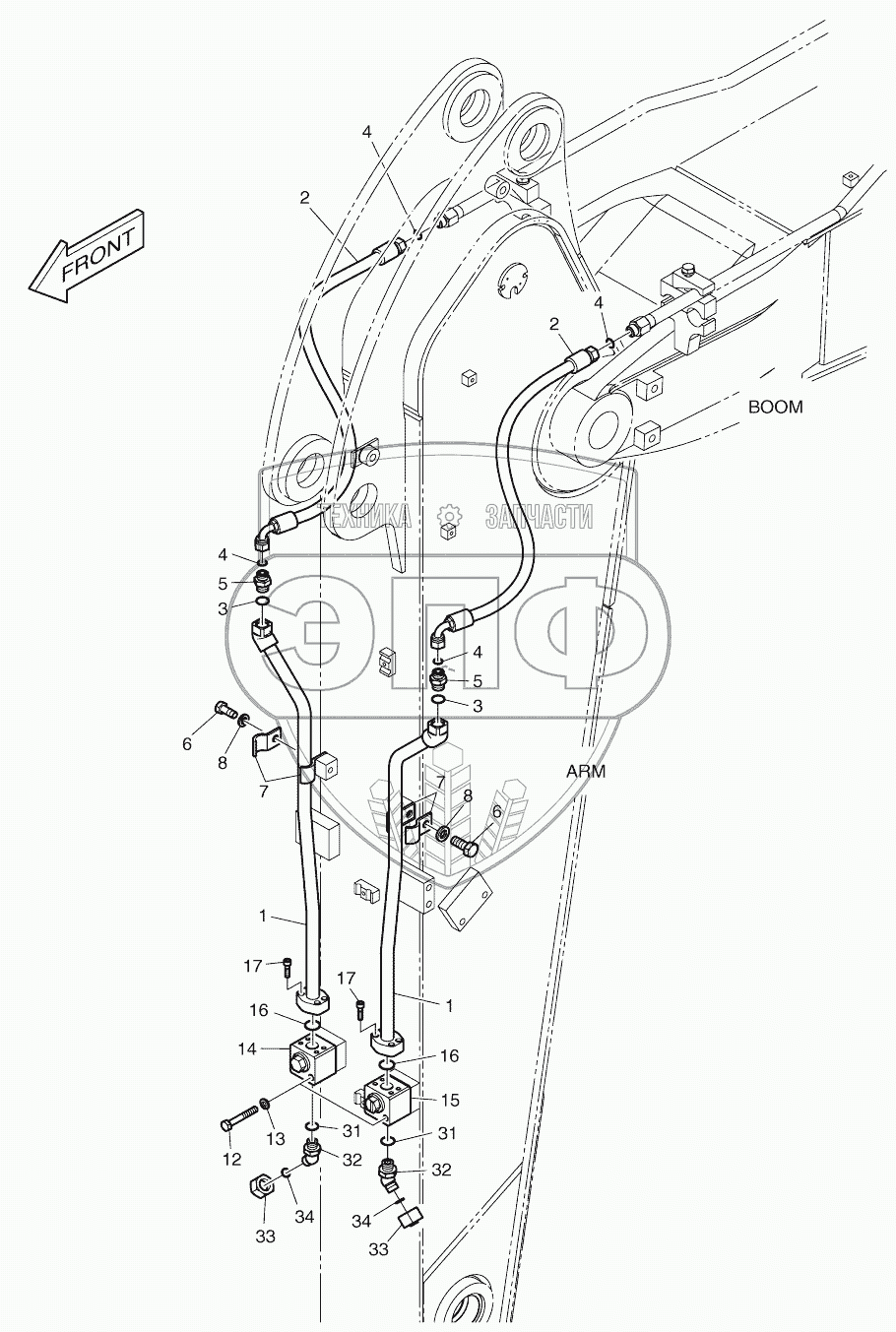 FRONT

4
2
4
2
BOOM

ТЕХНИКА ЗАПЧАСТИ
ЭПФ

4
5
3
4
5
3
6
8
7
ARM
7
8
6
1
17
17
1
16
14
16
15
12
13
31
32
31
32
33
34
34
33