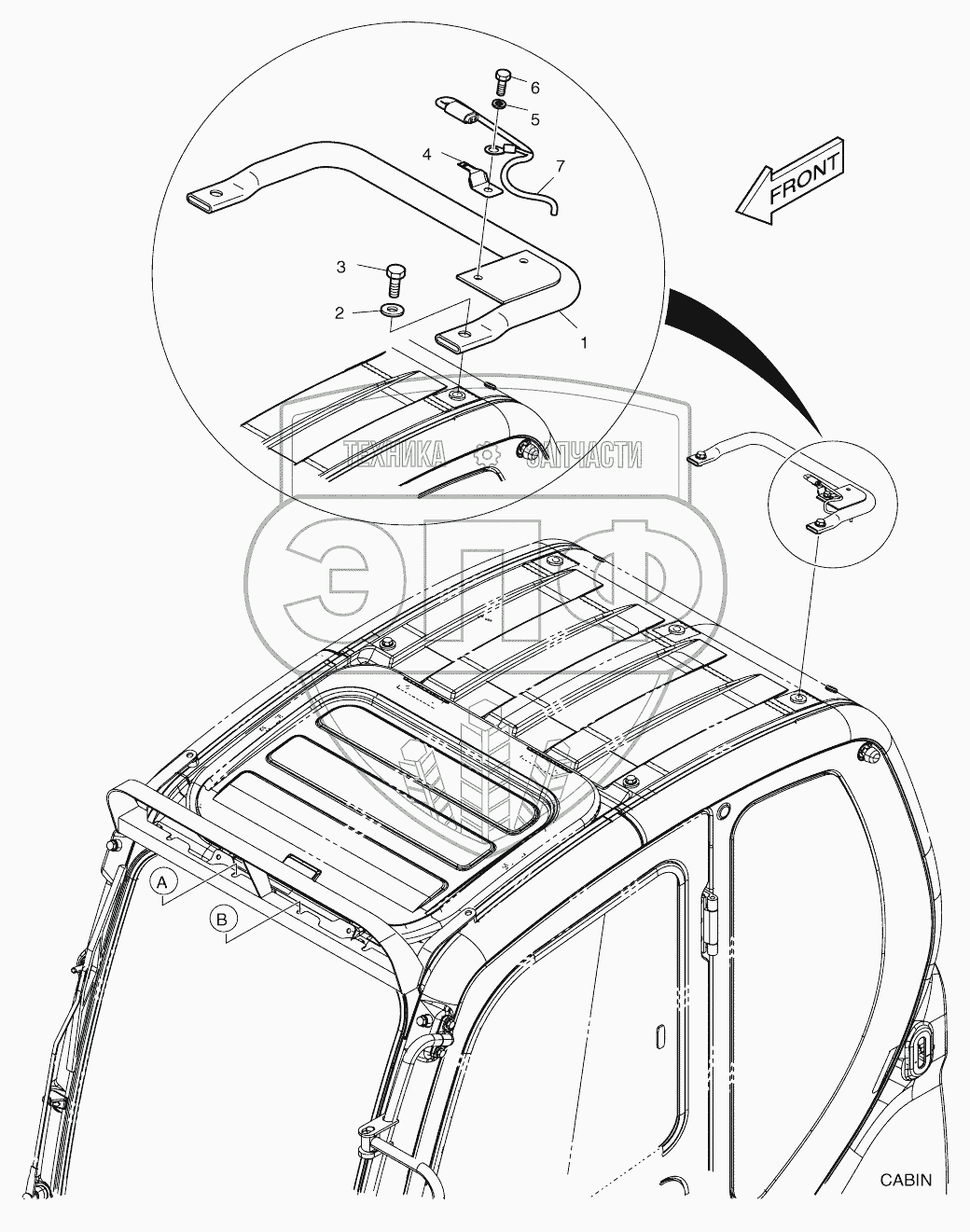 6
5
4
7
FRONT
3
2
1
ТЕХНИКА ЗАПЧАСТИ
ЭПФ
A
B
CABIN