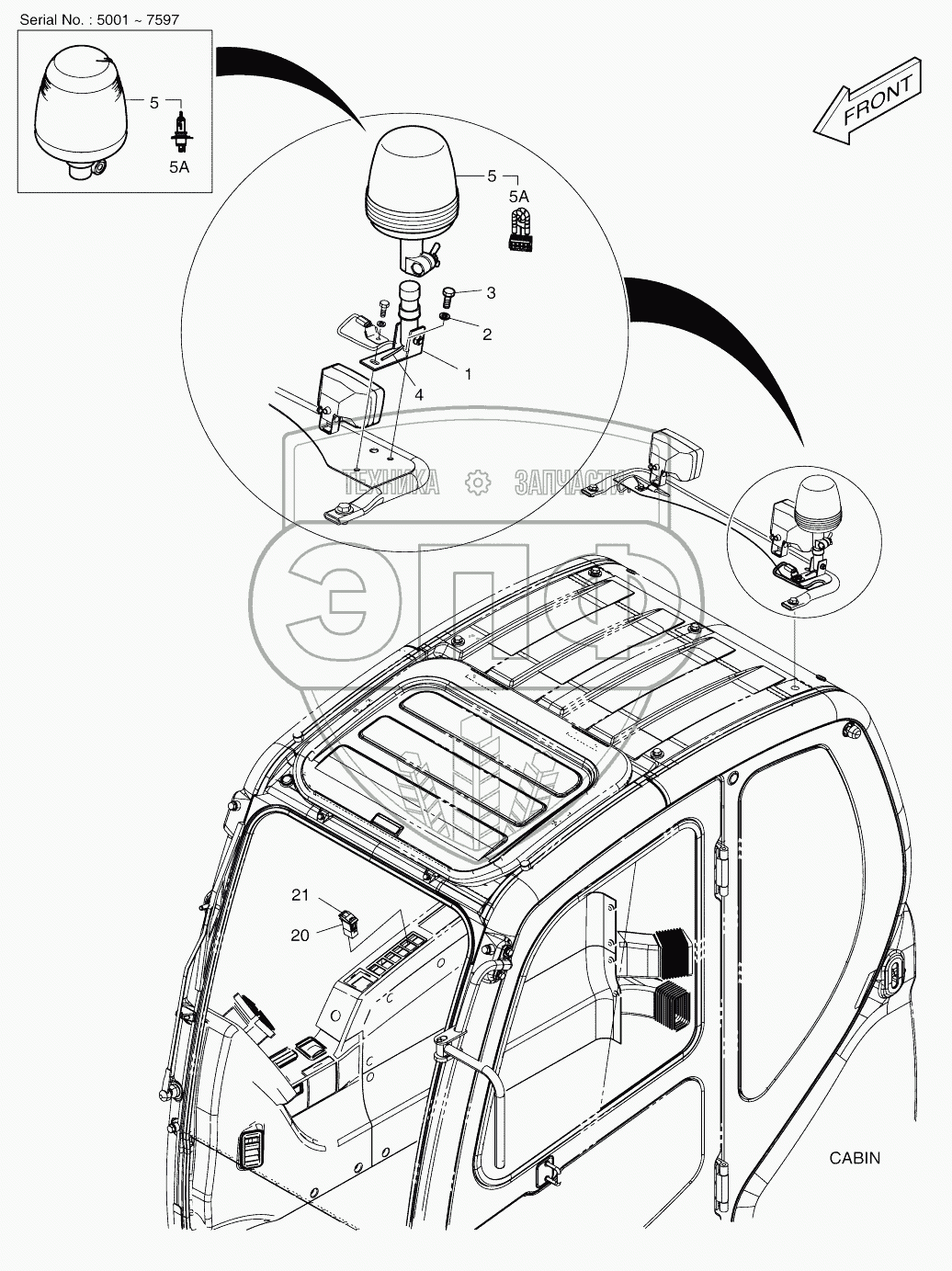 Serial No. : 5001 ~ 7597

5

5A

FRONT

5

5A

3

2

1

4

ТЕХНИКА ЗАПЧАСТИ

ЭПФ

21

20

CABIN