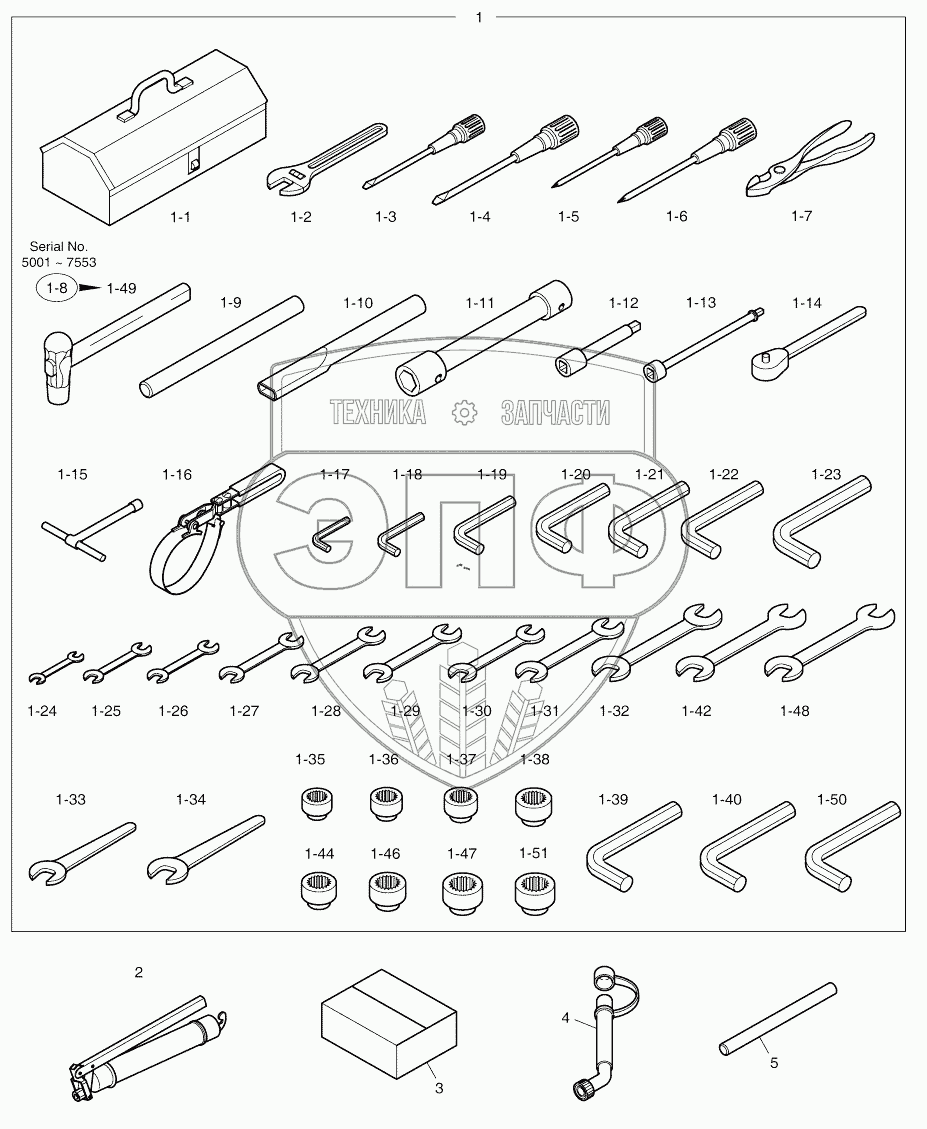 1

1-1 1-2 1-3 1-4 1-5 1-6 1-7

Serial No.
5001 ~ 7553

1-8 1-49

1-9 1-10 1-11 1-12 1-13 1-14

ТЕХНИКА ЗАПЧАСТИ

ЭПФ

1-15 1-16 1-17 1-18 1-19 1-20 1-21 1-22 1-23

1-24 1-25 1-26 1-27 1-28 1-29 1-30 1-31 1-32 1-42 1-48

1-35 1-36 1-37 1-38

1-33 1-34

1-39 1-40 1-50

1-44 1-46 1-47 1-51

2

3

4

5