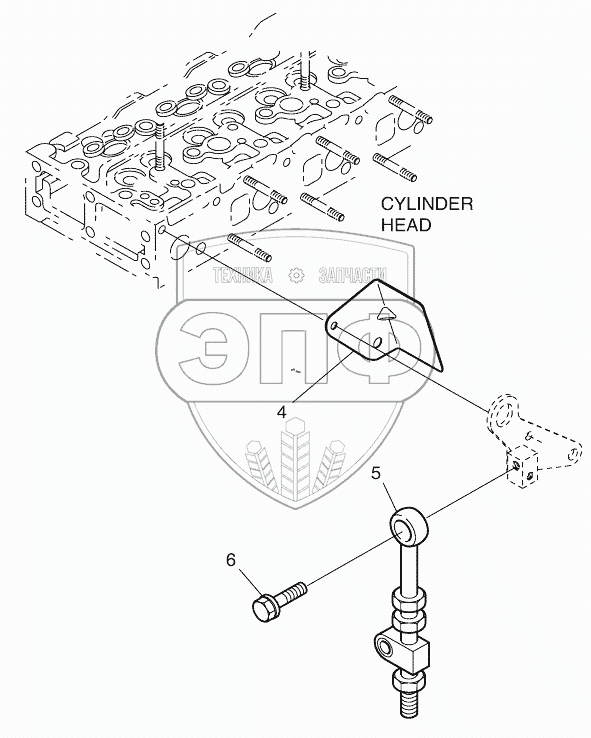 CYLINDER HEAD

ТЕХНИКА ЗАПЧАСТИ

ЭПФ

4

5

6