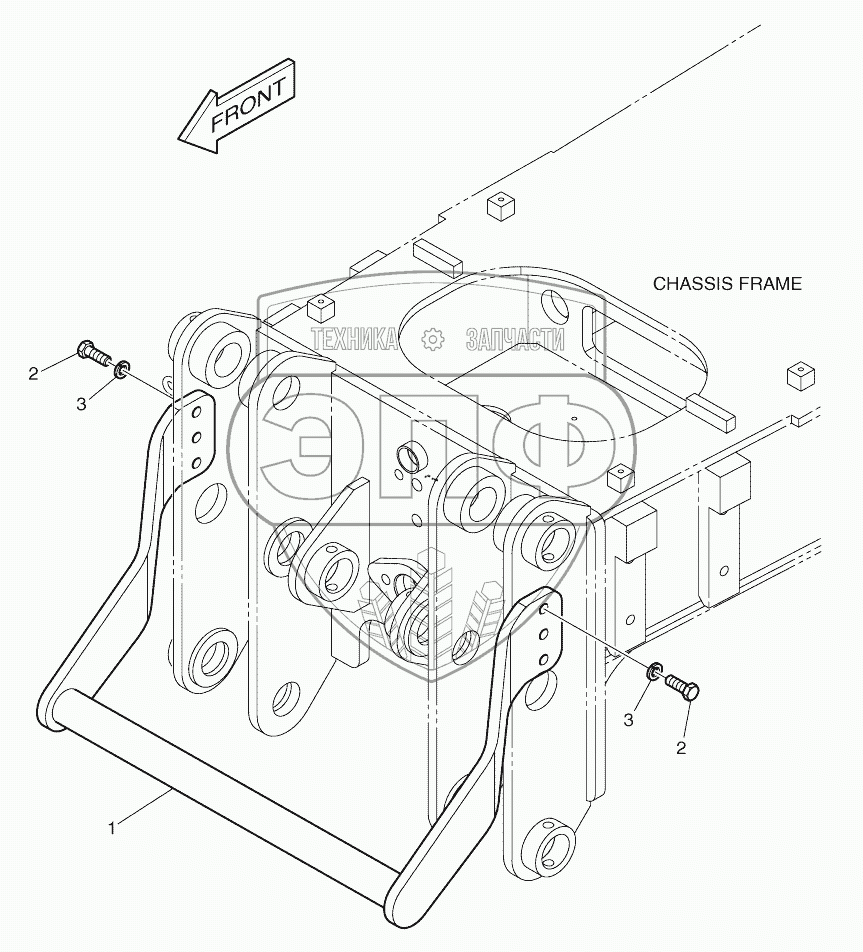 FRONT

CHASSIS FRAME

ТЕХНИКА ЗАПЧАСТИ

ЭПФ

2
3
3
2
1