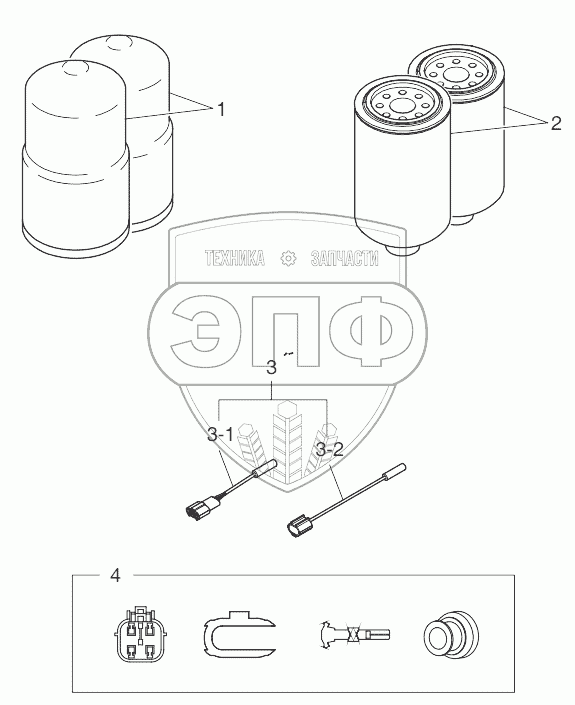 1
2
ТЕХНИКА ЗАПЧАСТИ
ЭПФ
3
3-1
3-2
4