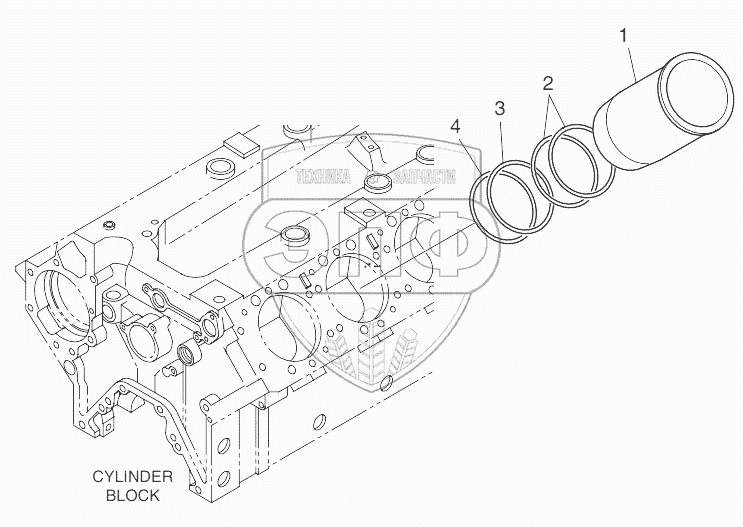 1
2
3
4
ТЕХНИКА ЗАПЧАСТИ
ЭПФ
CYLINDER BLOCK