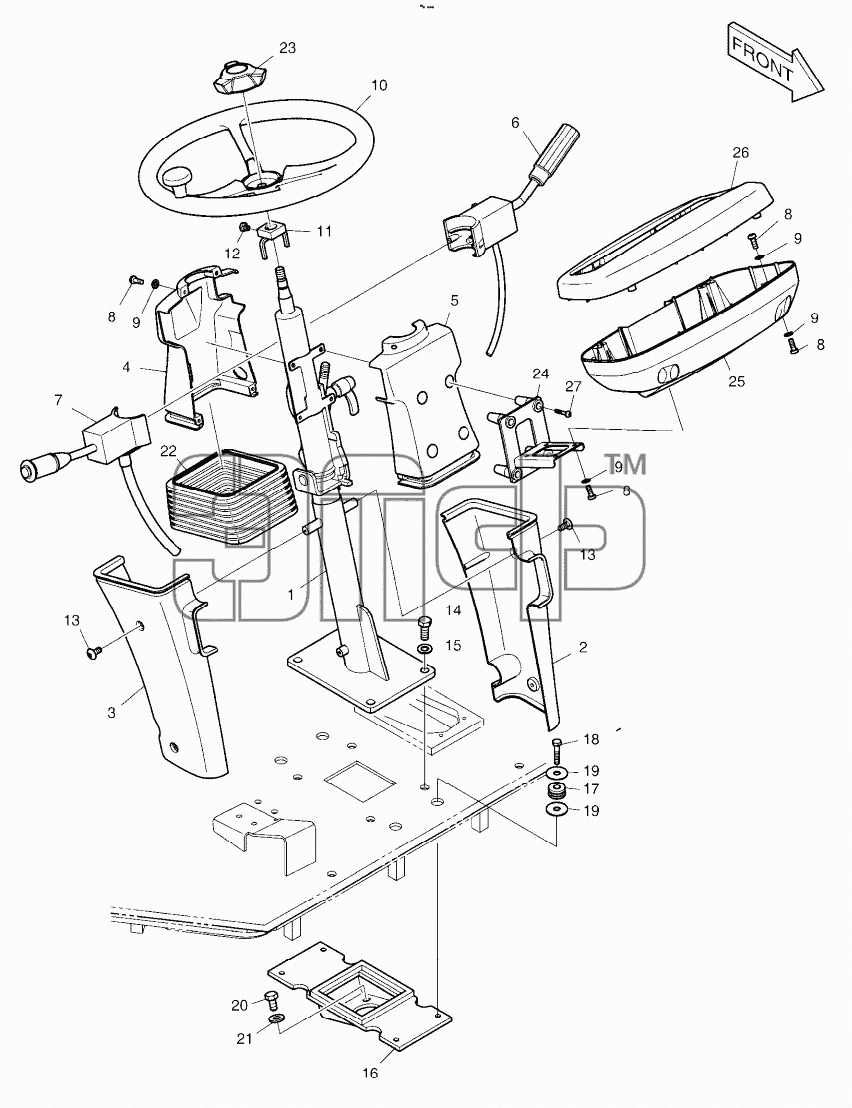 FRONT

23
10
6
26
8
9
12
11
8
9
5
9
8
4
25
24
27
7
22
9
8
TM
13
1
14
15
13
2
3
18
19
17
19
20
21
16