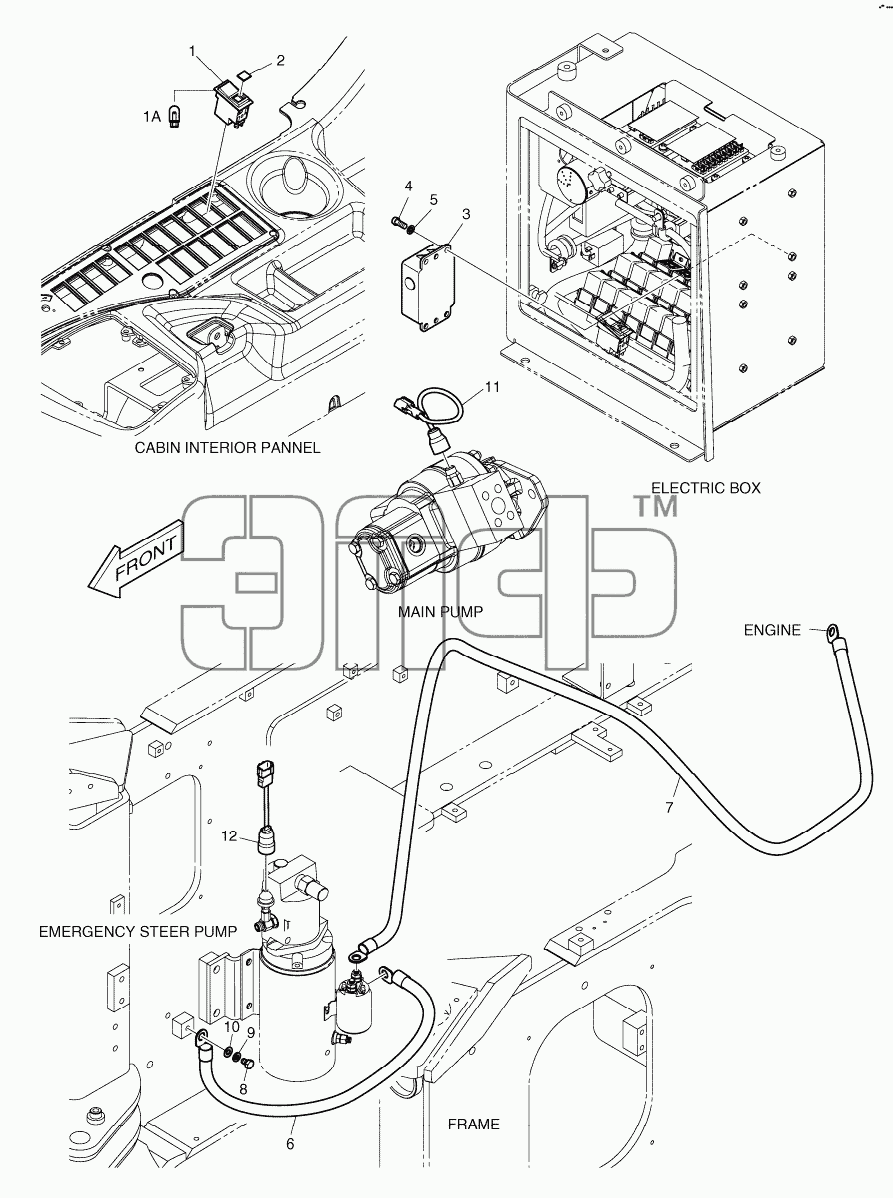 1
2
1A
4
5
3
CABIN INTERIOR PANNEL
11
ELECTRIC BOX
TM
FRONT
MAIN PUMP
ENGINE
7
12
EMERGENCY STEER PUMP
10
9
8
6
FRAME