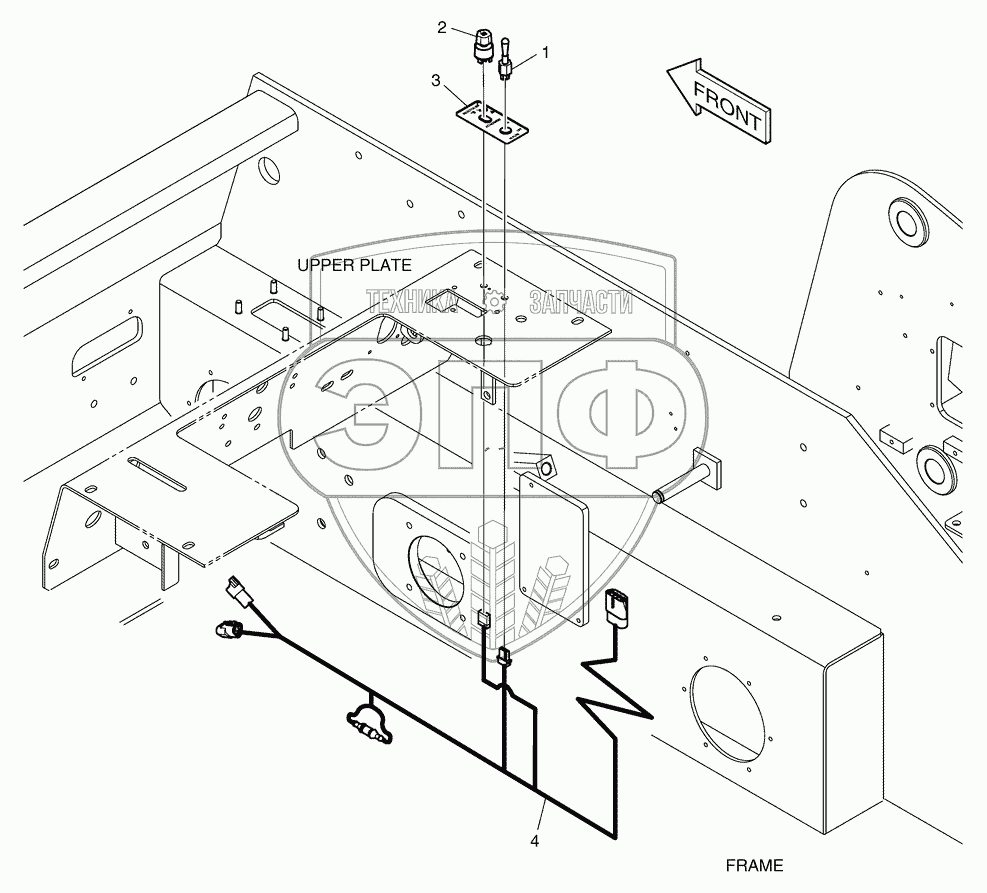 2
1
3
FRONT
UPPER PLATE
ТЕХНИКА ЗАПЧАСТИ
ЭПФ
4
FRAME