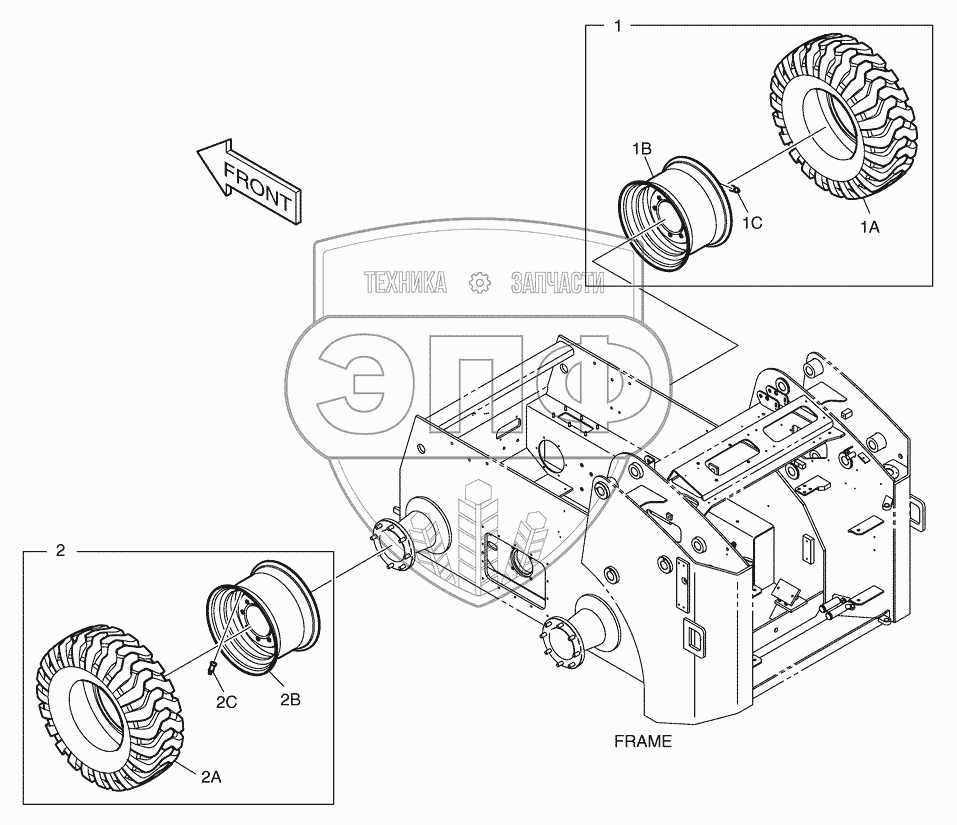 1
1B
1C
1A
FRONT
ТЕХНИКА ЗАПЧАСТИ
ЭПФ
2
2C
2B
2A
FRAME