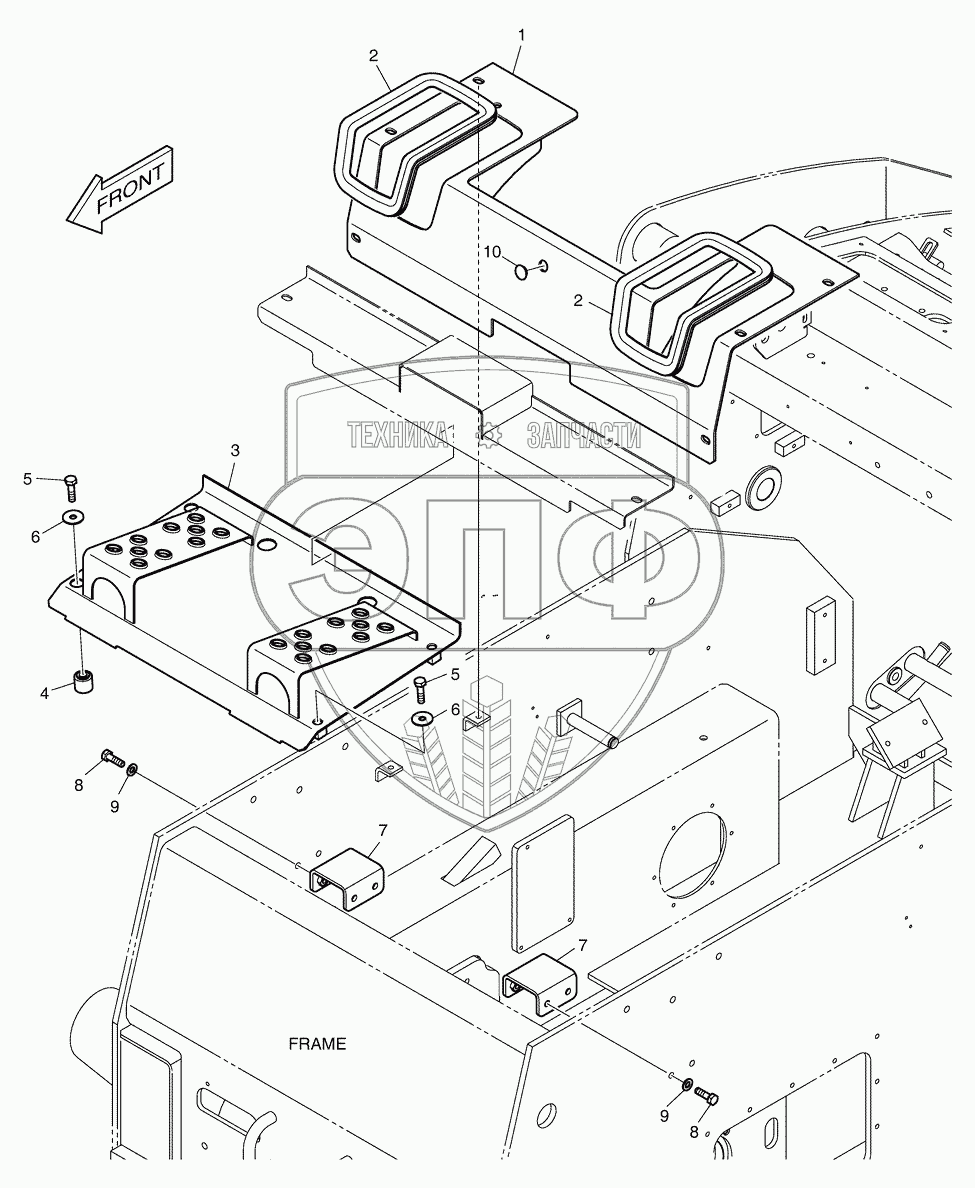 1
2
FRONT
10
2
ТЕХНИКА ЗАПЧАСТИ
ЭПФ
3
5
6
4
5
6
8
9
7
7
FRAME
9
8